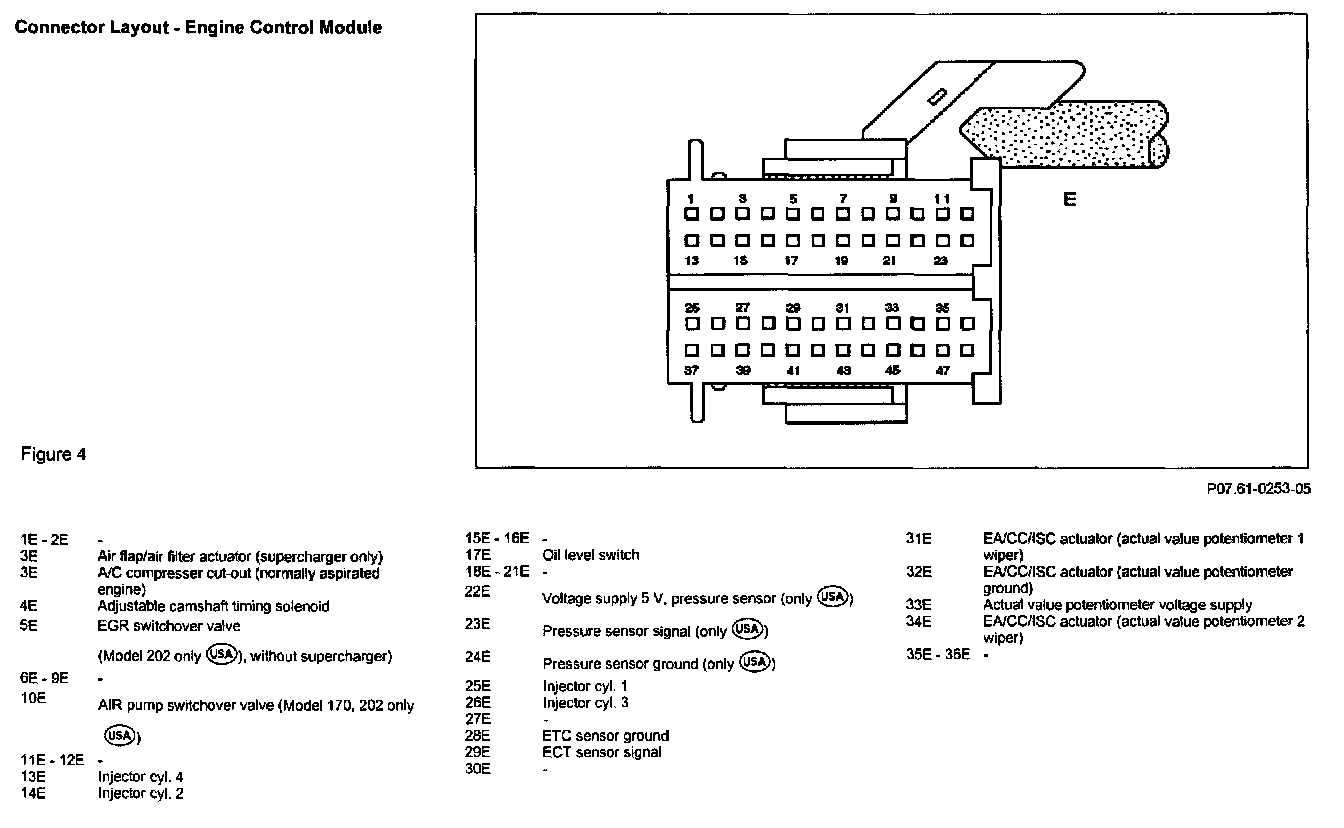 Connector Layout - Engine Control Module

1
3
5
7
9
11
13
15
17
19
21
23
25
27
29
31
33
35
37
39
41
43
45
47

E

Figure 4

P07.61-0253-05

1E - 2E -
3E Air flap/air filter actuator (supercharger only)
3E A/C compresser cut-out (normally aspirated engine)
4E Adjustable camshaft timing solenoid
5E EGR switchover valve

(Model 202 only USA), without supercharger)
6E - 9E -
10E AIR pump switchover valve (Model 170, 202 only USA)
11E - 12E -
13E Injector cyl. 4
14E Injector cyl. 2

15E - 16E -
17E Oil level switch
18E - 21E -
22E Voltage supply 5 V, pressure sensor (only USA)
23E Pressure sensor signal (only USA)
24E Pressure sensor ground (only USA)
25E Injector cyl. 1
26E Injector cyl. 3
27E -
28E ETC sensor ground
29E ECT sensor signal
30E -

31E EA/CC/ISC actuator (actual value potentiometer 1 wiper)
32E EA/CC/ISC actuator (actual value potentiometer ground)
33E Actual value potentiometer voltage supply
34E EA/CC/ISC actuator (actual value potentiometer 2 wiper)
35E - 36E -