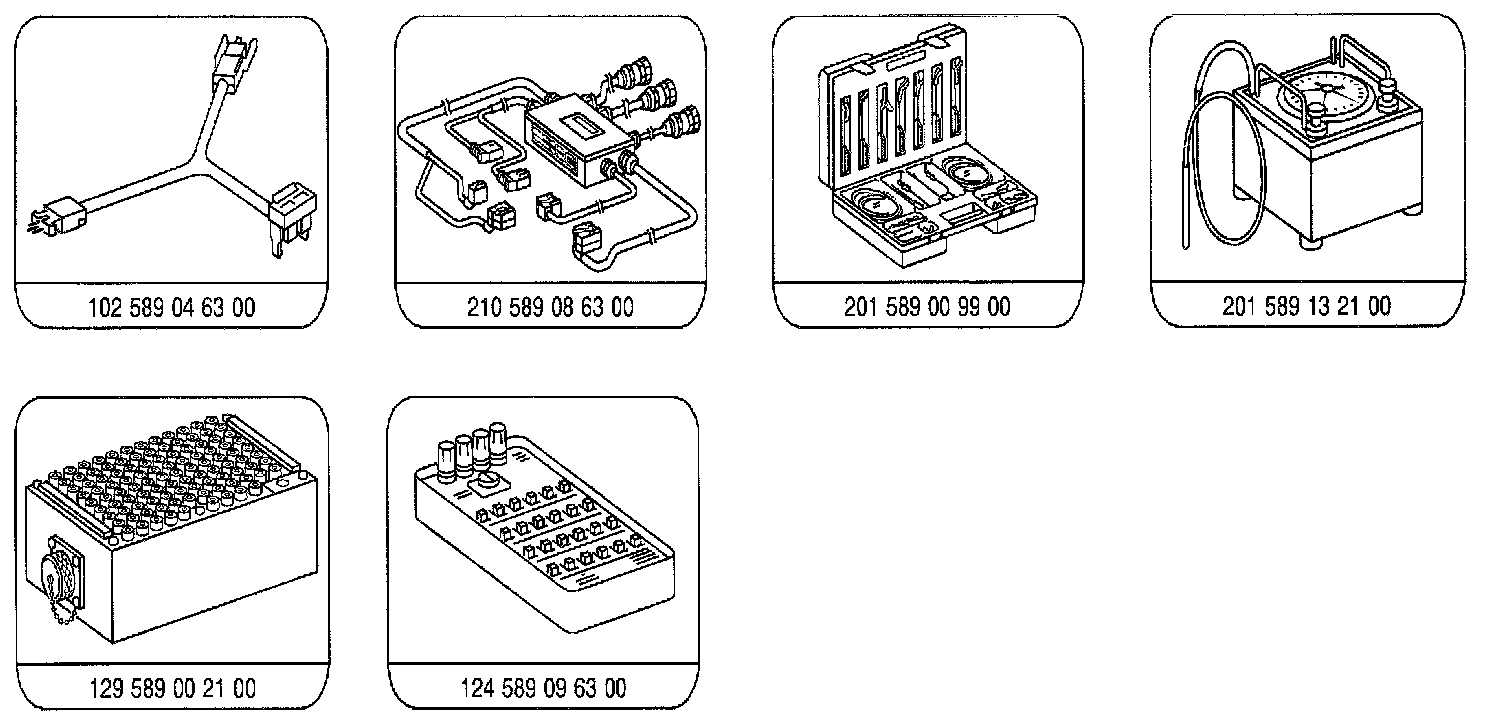 102 589 04 63 00

210 589 08 63 00

201 589 00 99 00

201 589 13 21 00

129 589 00 21 00

124 589 09 63 00