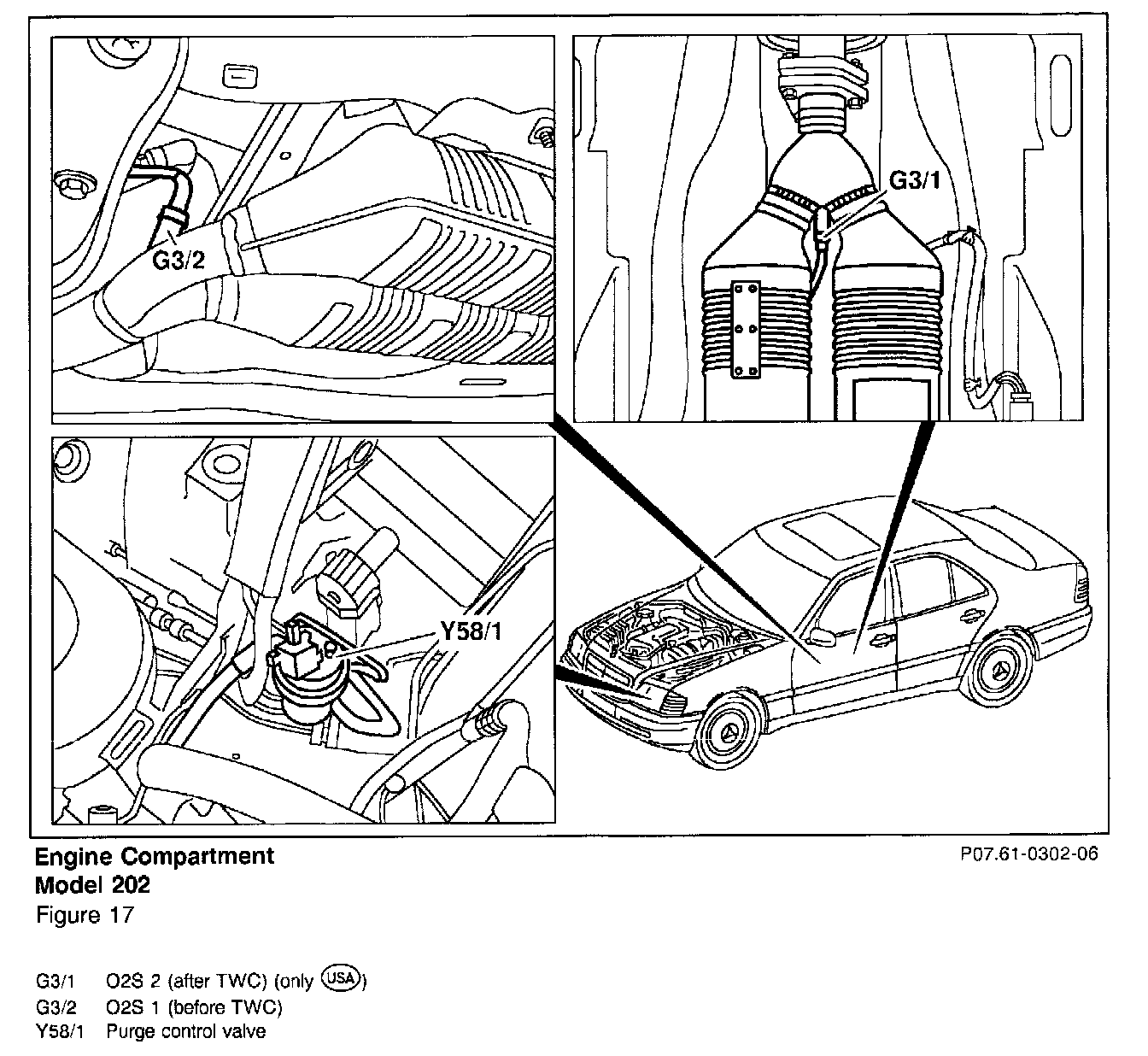 G3/2

G3/1

Y58/1

Engine Compartment
Model 202
Figure 17

P07.61-0302-06

G3/1 O2S 2 (after TWC) (only USA)
G3/2 O2S 1 (before TWC)
Y58/1 Purge control valve