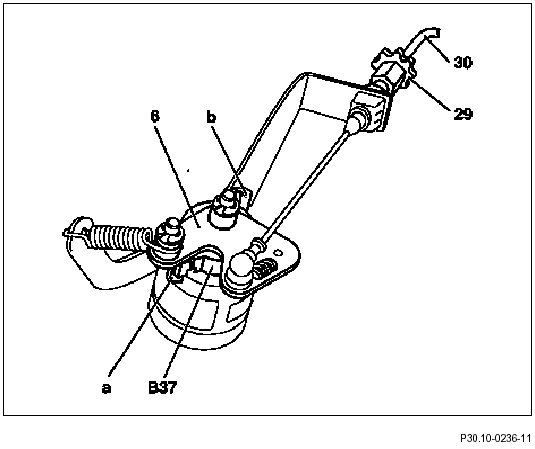 30
29
6
b
a
B37
P30.10-0236-11