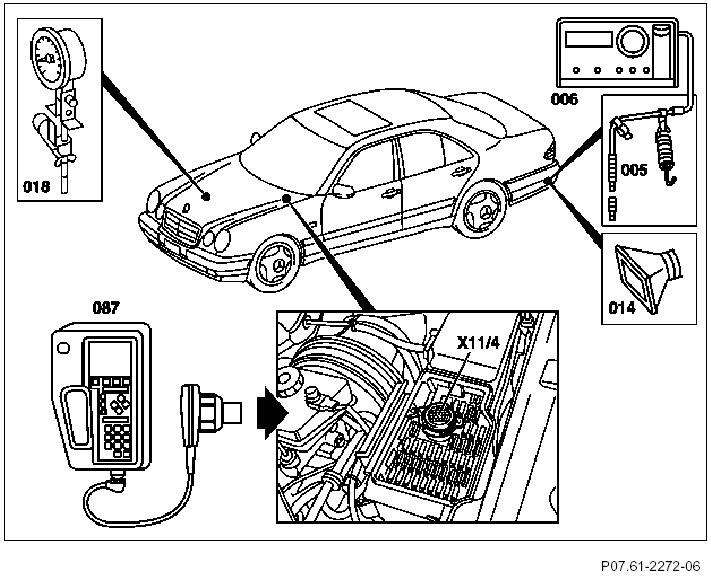 018

006

005

014

087

X11/4

P07.61-2272-06