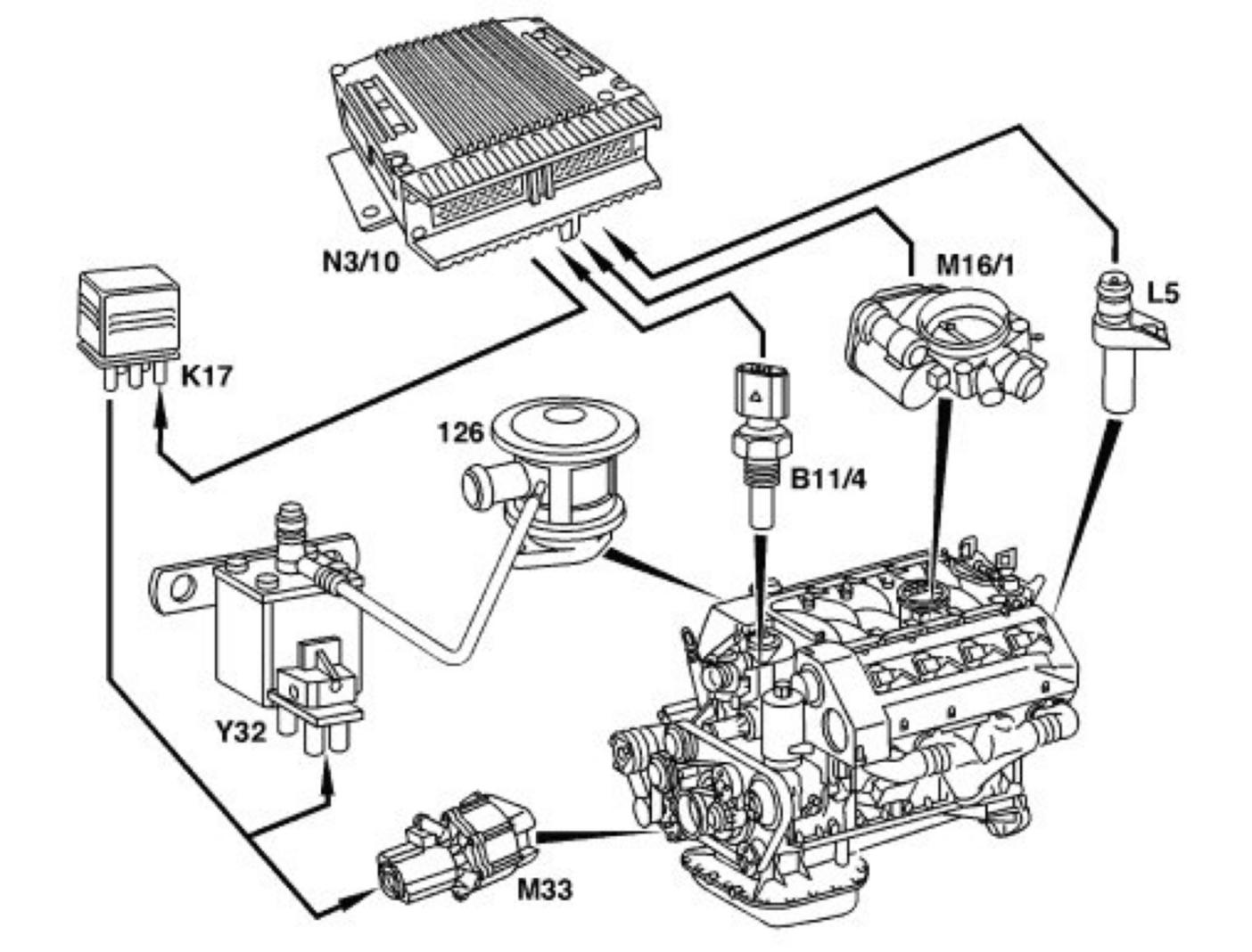 N3/10

M16/1

L5

K17

126

B11/4

Y32

M33