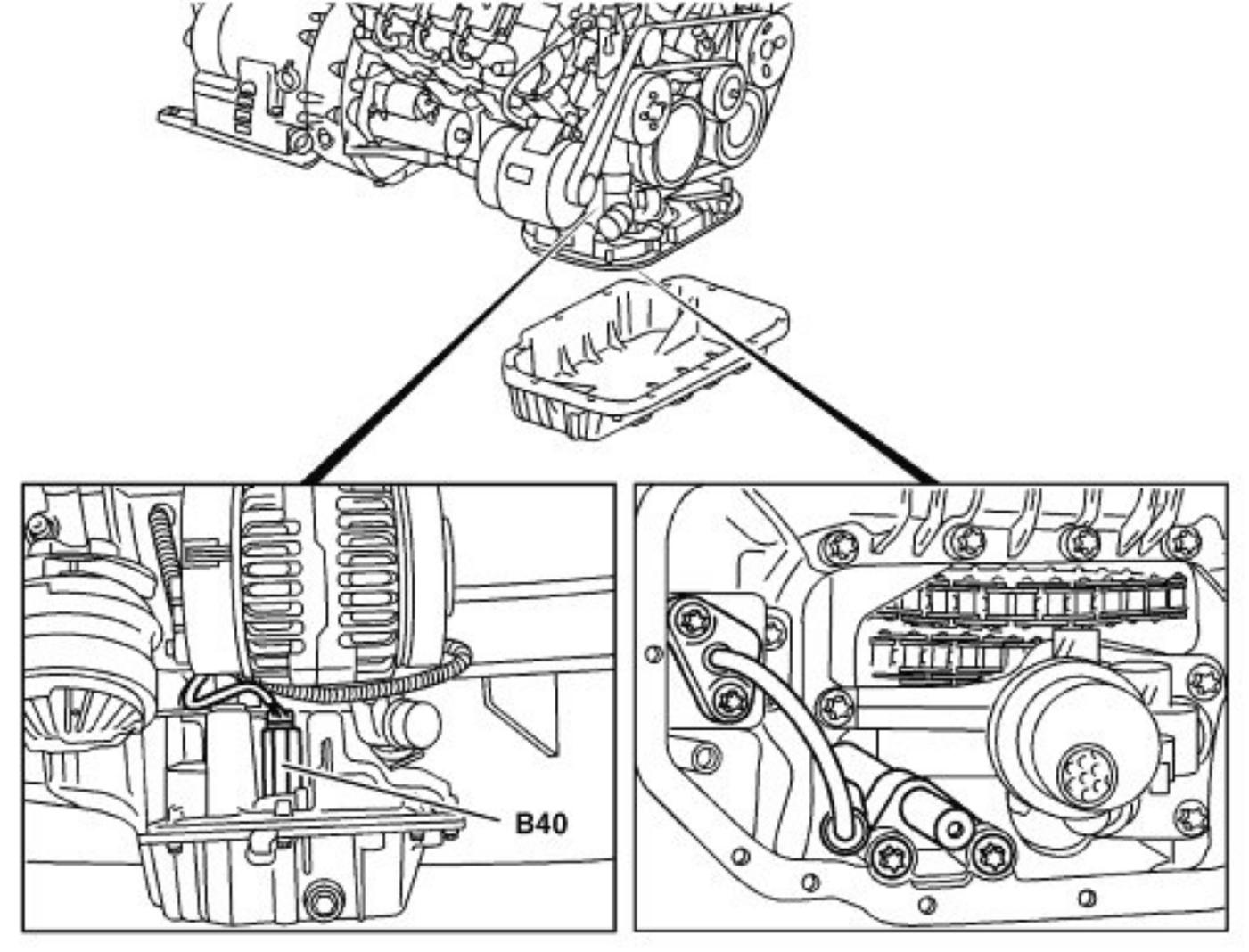 B40