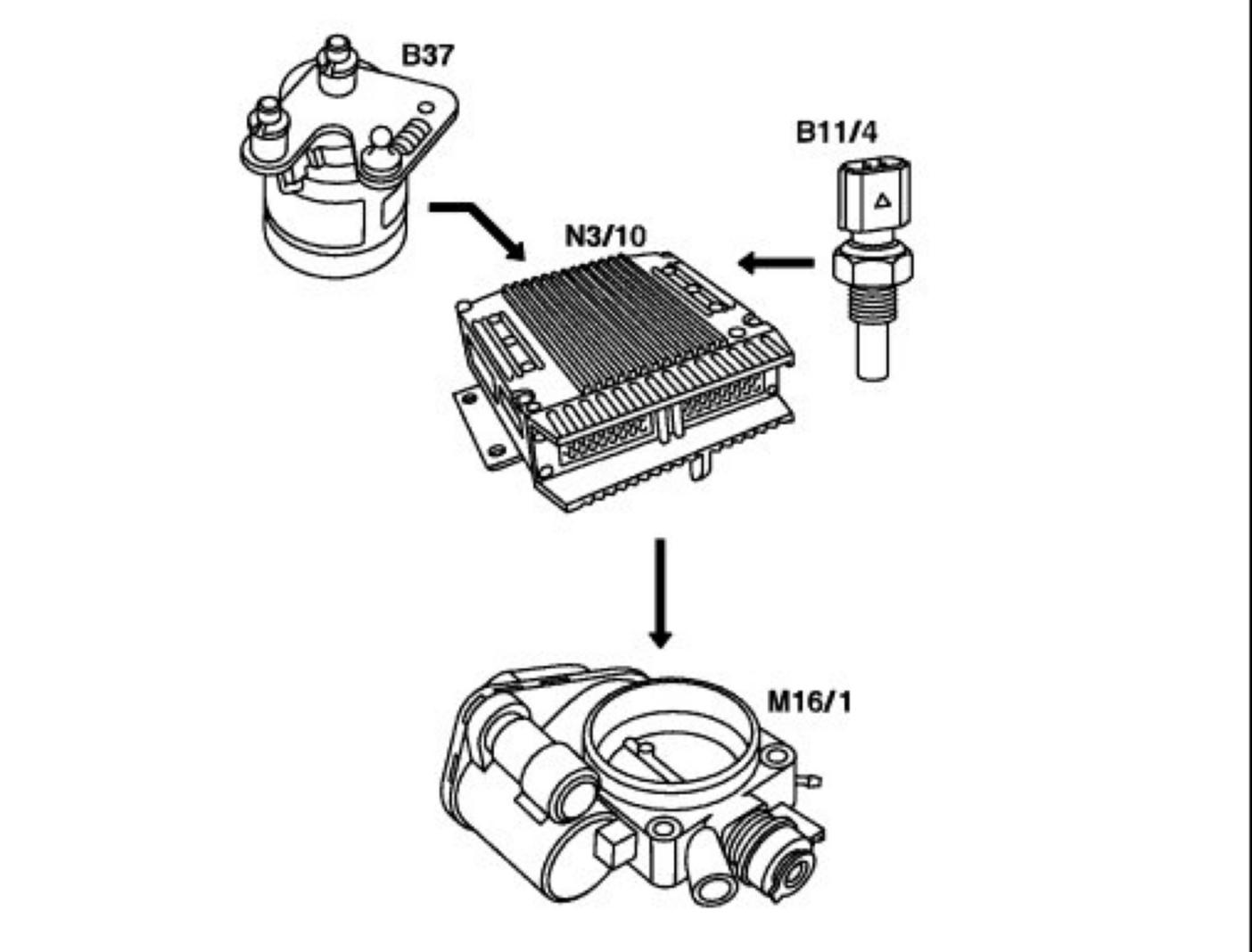 B37
B11/4
N3/10
M16/1