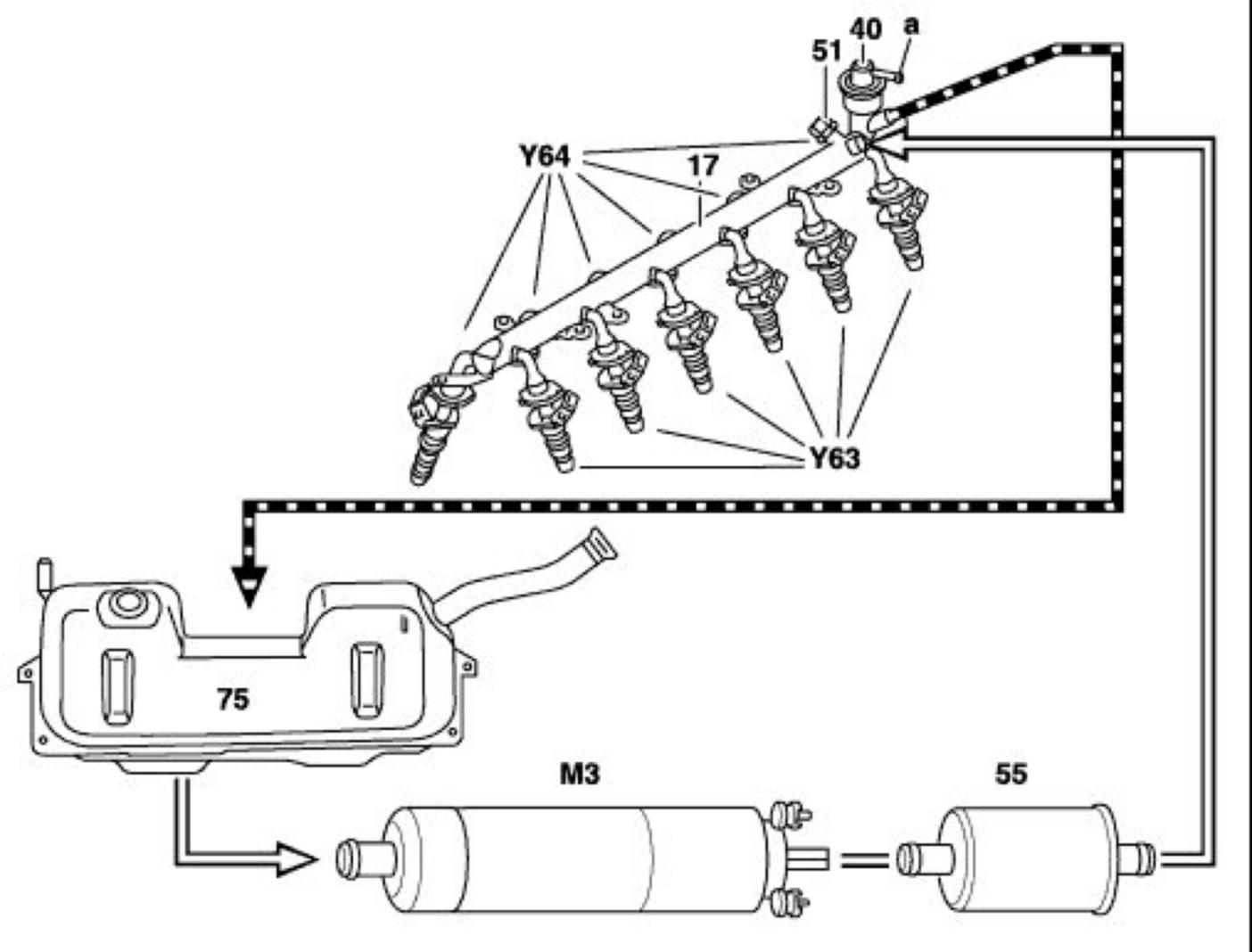 51
40
a
Y64
17
Y63
75
M3
55