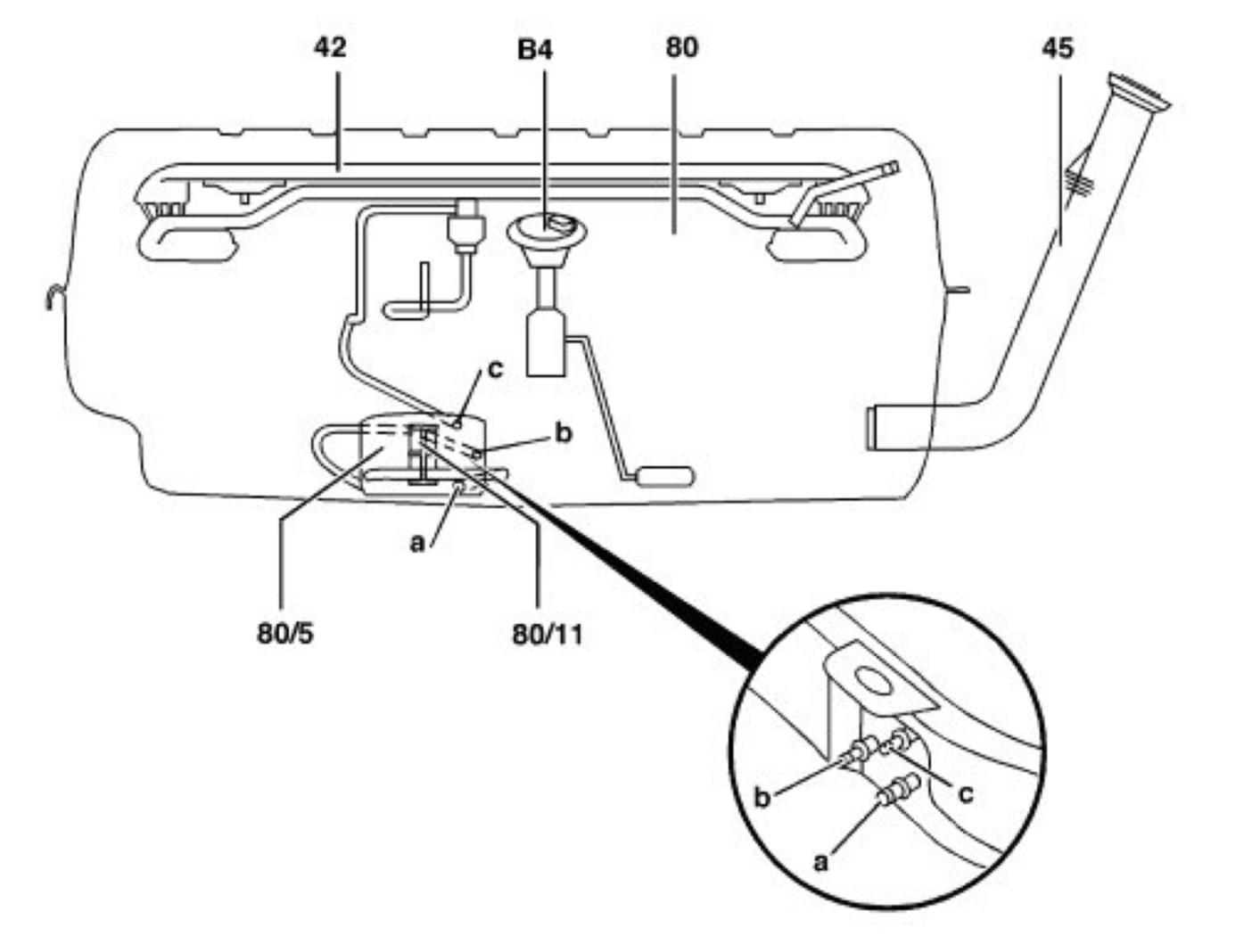 42
B4
80
45
c
b
a
80/5
80/11
b
c
a