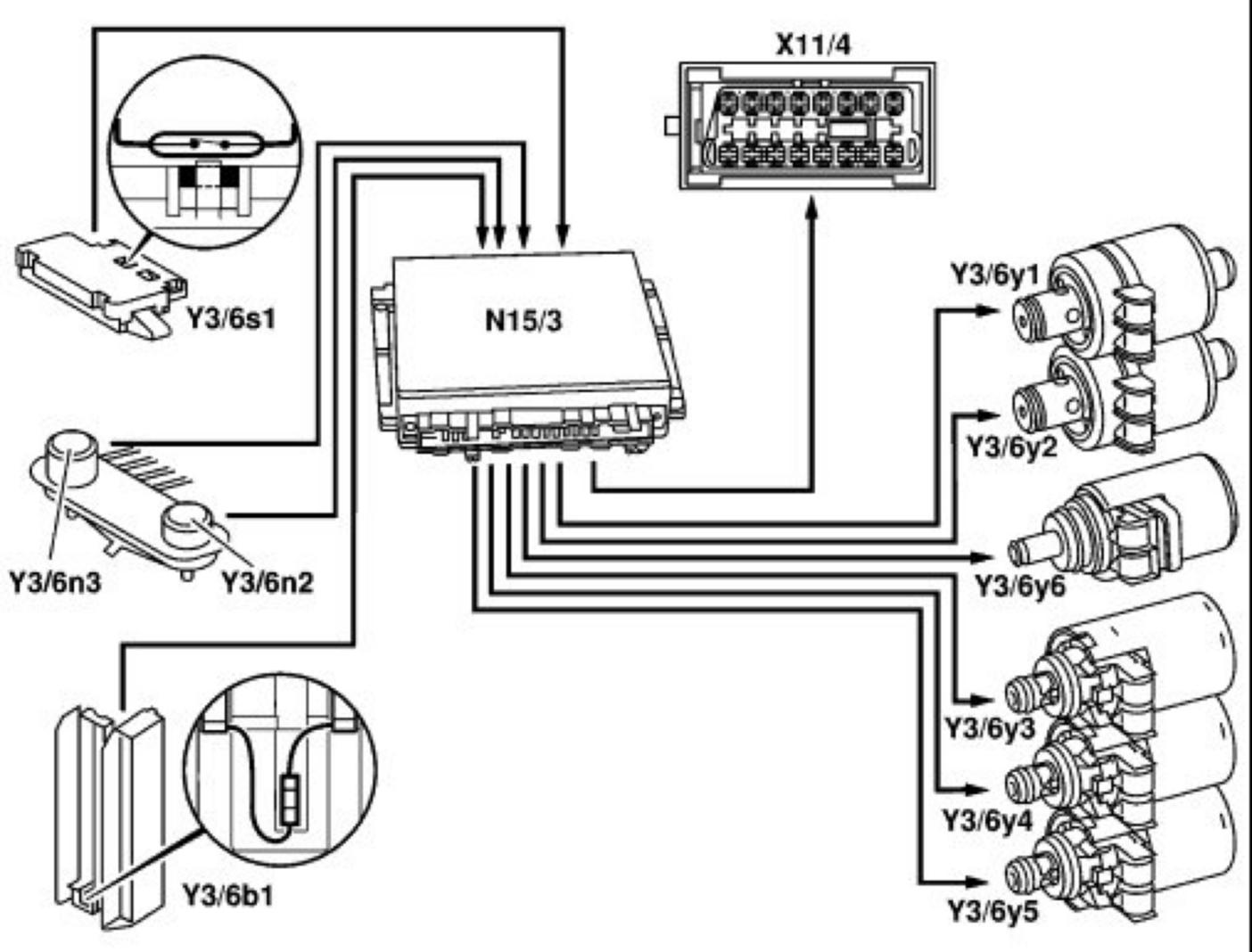 X11/4

Y3/6s1

N15/3

Y3/6y1

Y3/6y2

Y3/6n3

Y3/6n2

Y3/6y6

Y3/6y3

Y3/6y4

Y3/6b1

Y3/6y5