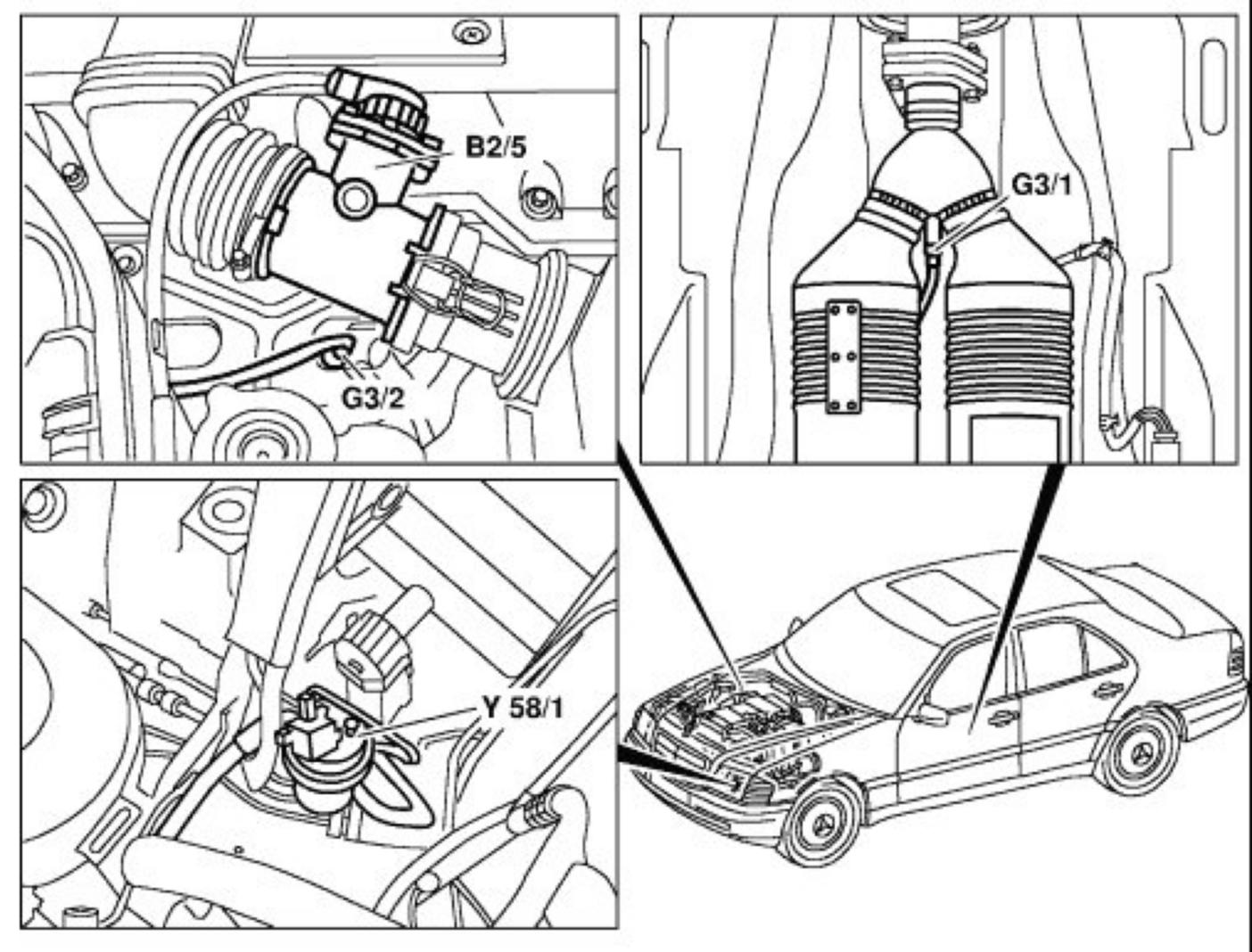 B2/5
G3/2
G3/1
Y 58/1