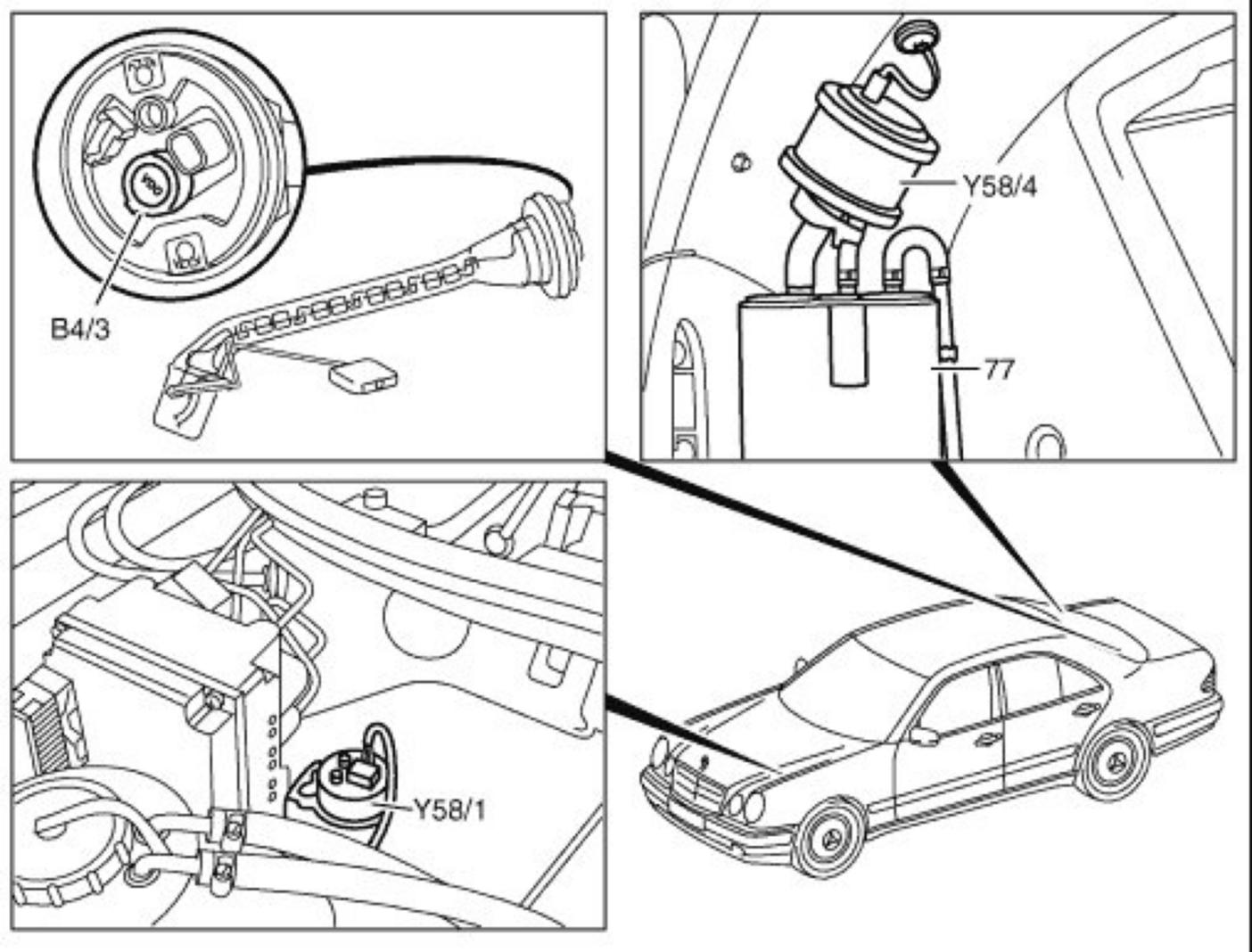 B4/3

Y58/4

77

Y58/1