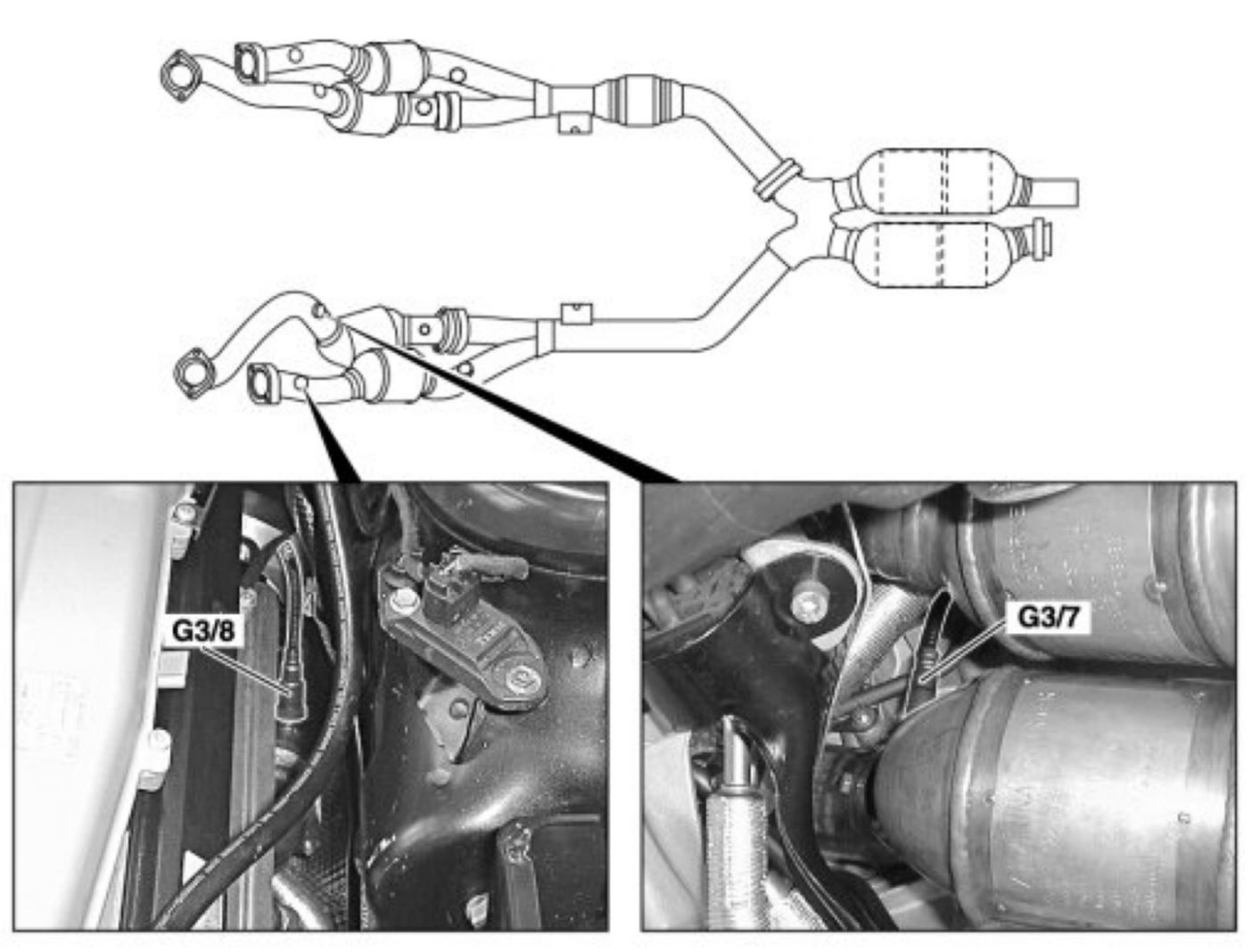 G3/8

G3/7