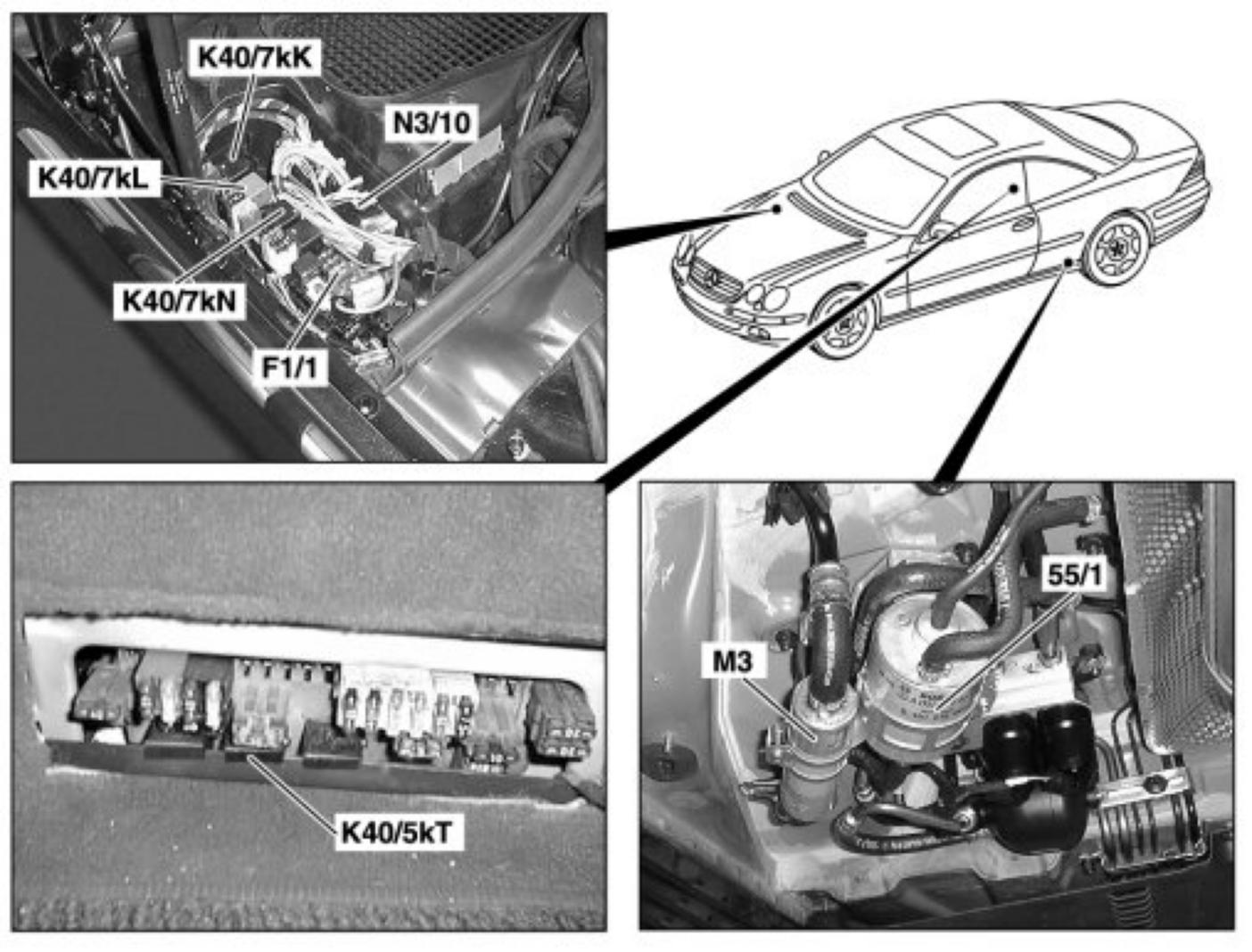 K40/7kK
N3/10
K40/7kL
K40/7kN
F1/1

K40/5kT

55/1
M3