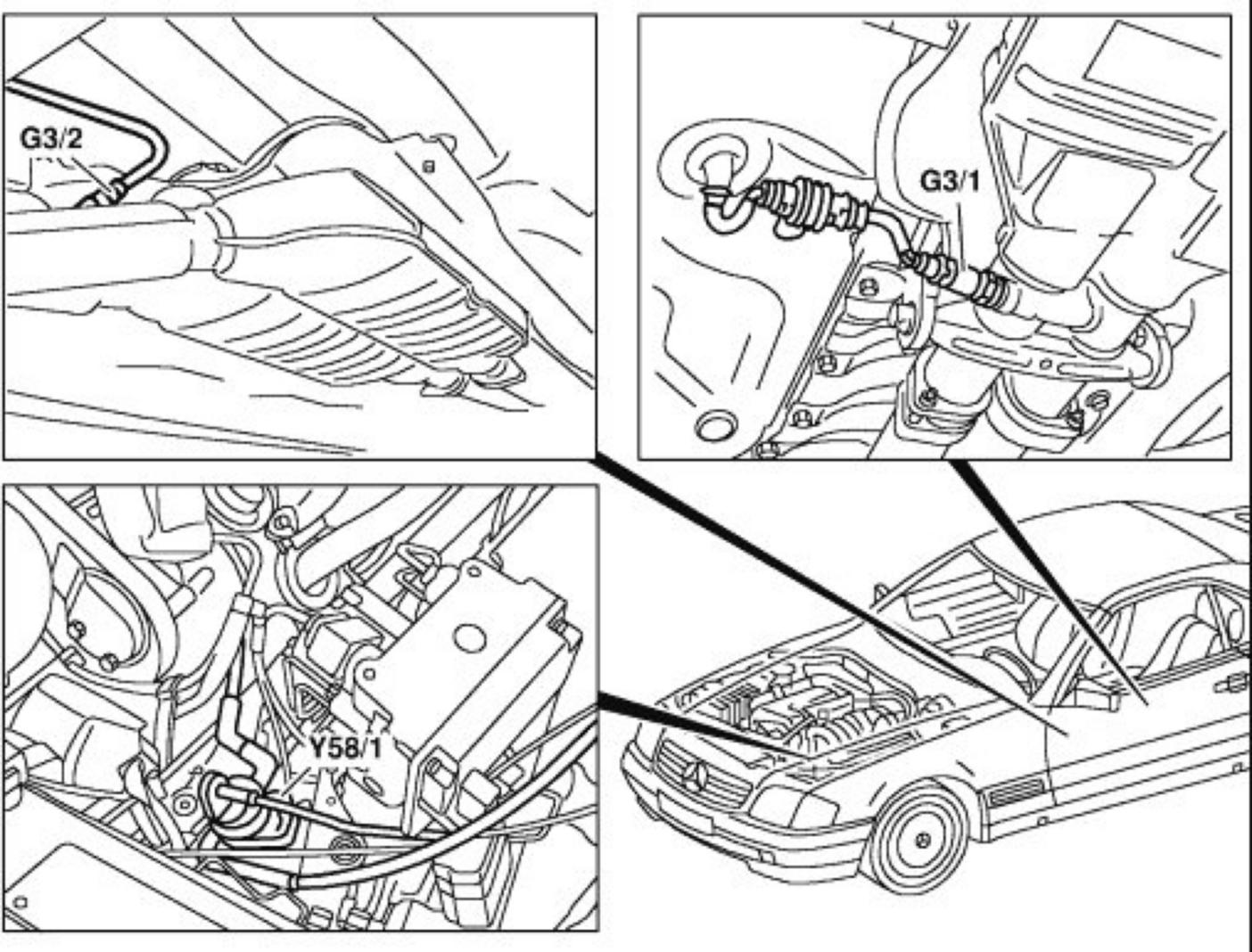 G3/2

G3/1

Y58/1