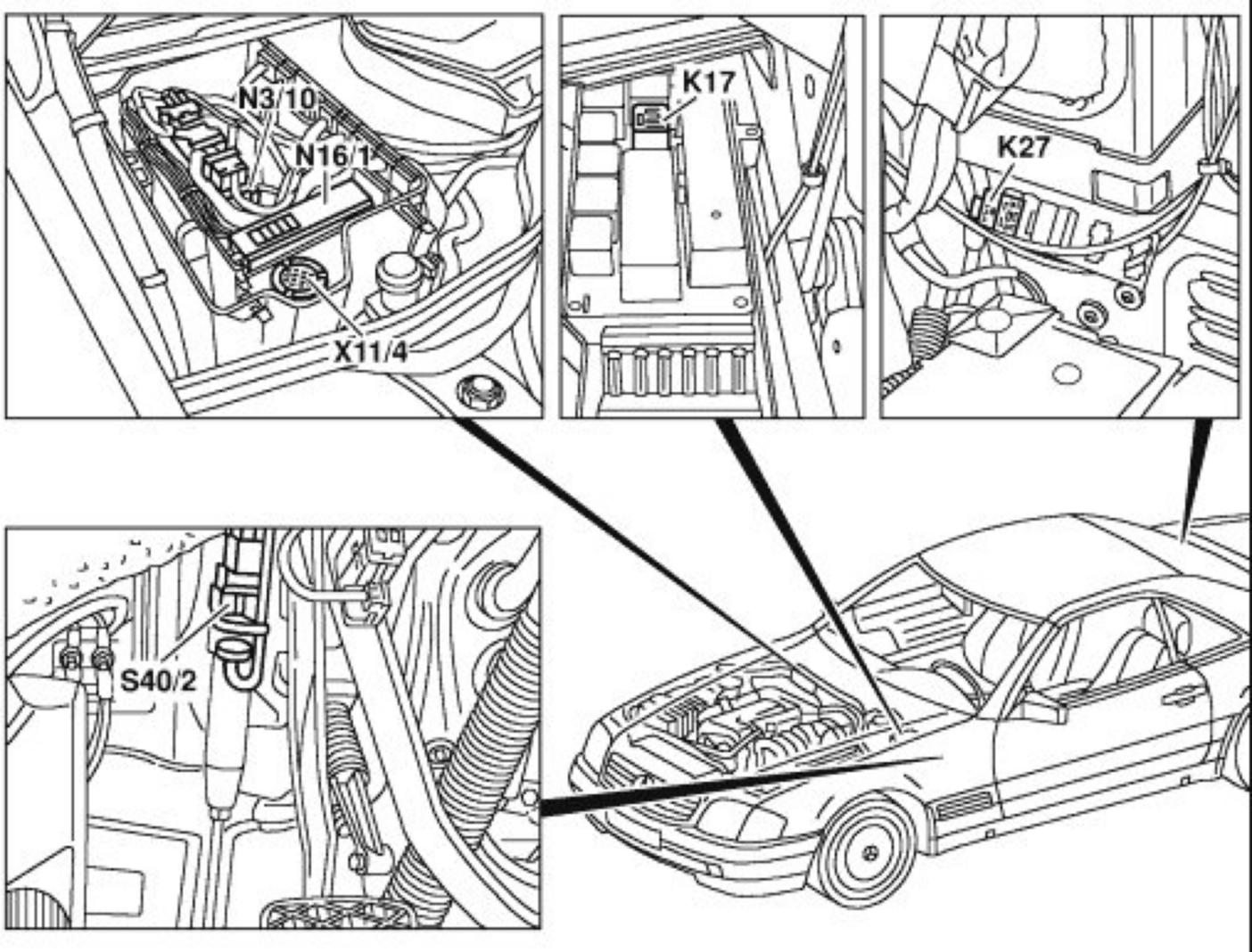 N3/10
N16/1
X11/4
K17
K27
S40/2