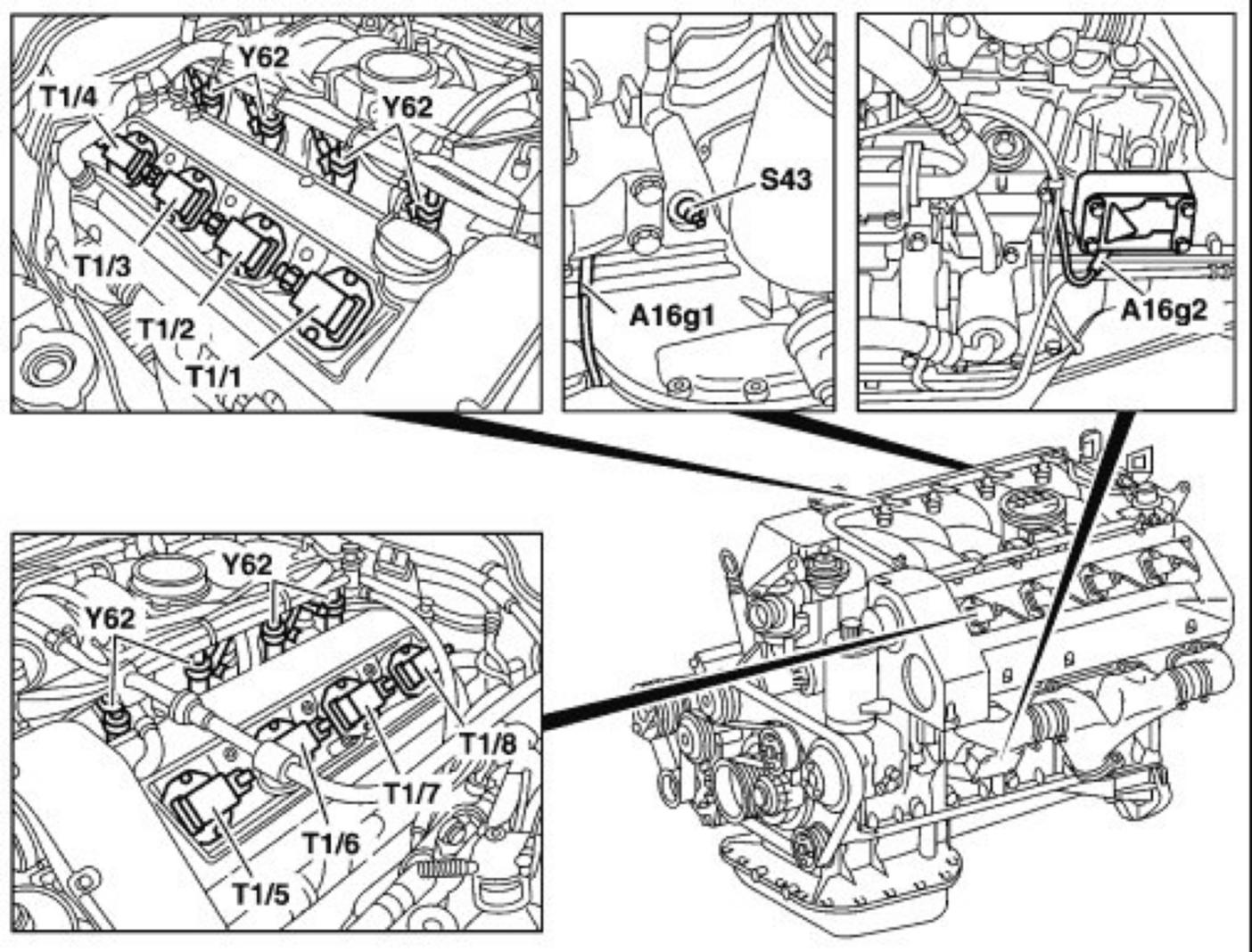 Y62
T1/4
Y62
T1/3
T1/2
T1/1
S43
A16g1
A16g2
Y62
Y62
T1/8
T1/7
T1/6
T1/5