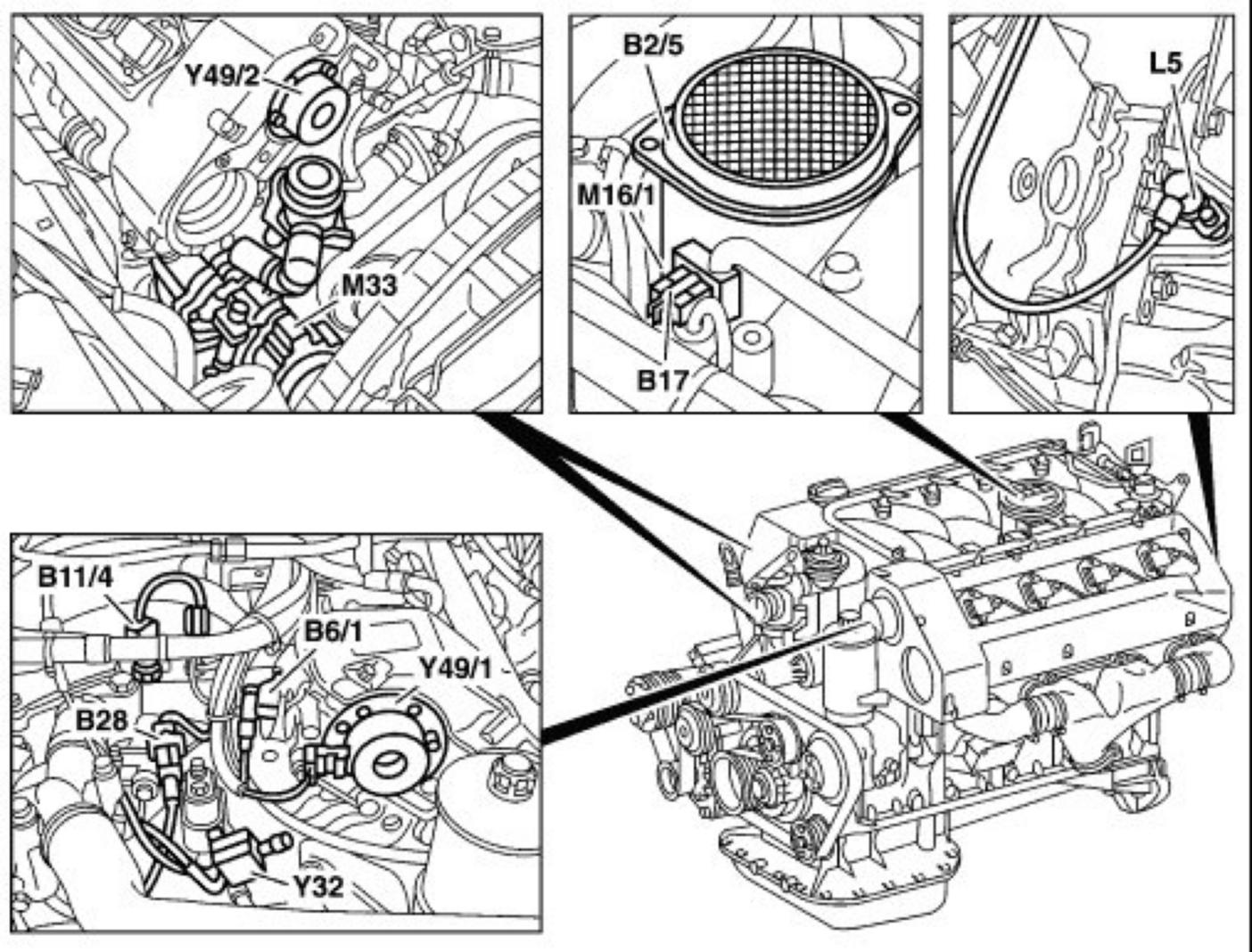 Y49/2
M33
B2/5
M16/1
B17
L5
B11/4
B6/1
Y49/1
B28
Y32