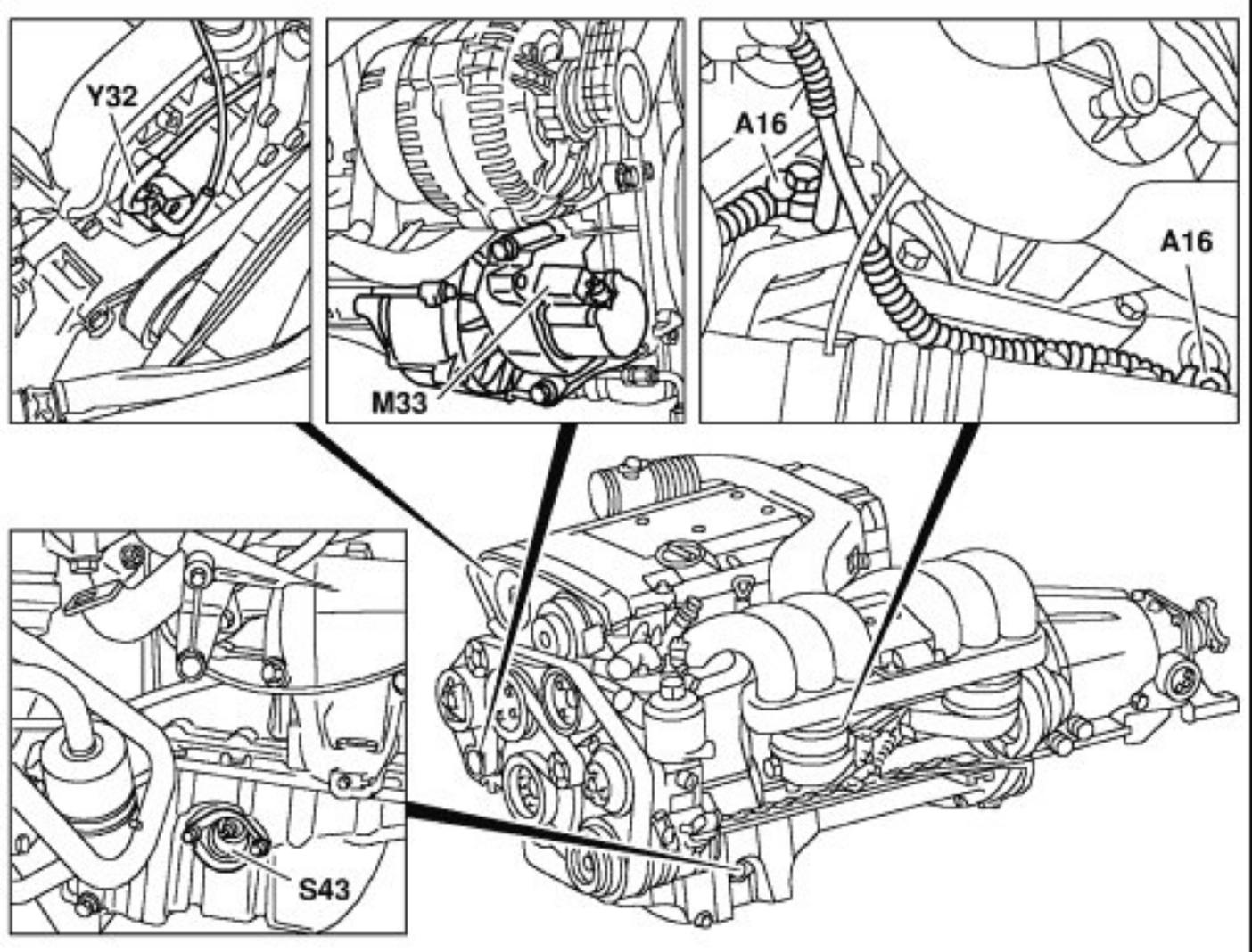 Y32

M33

A16

A16

S43