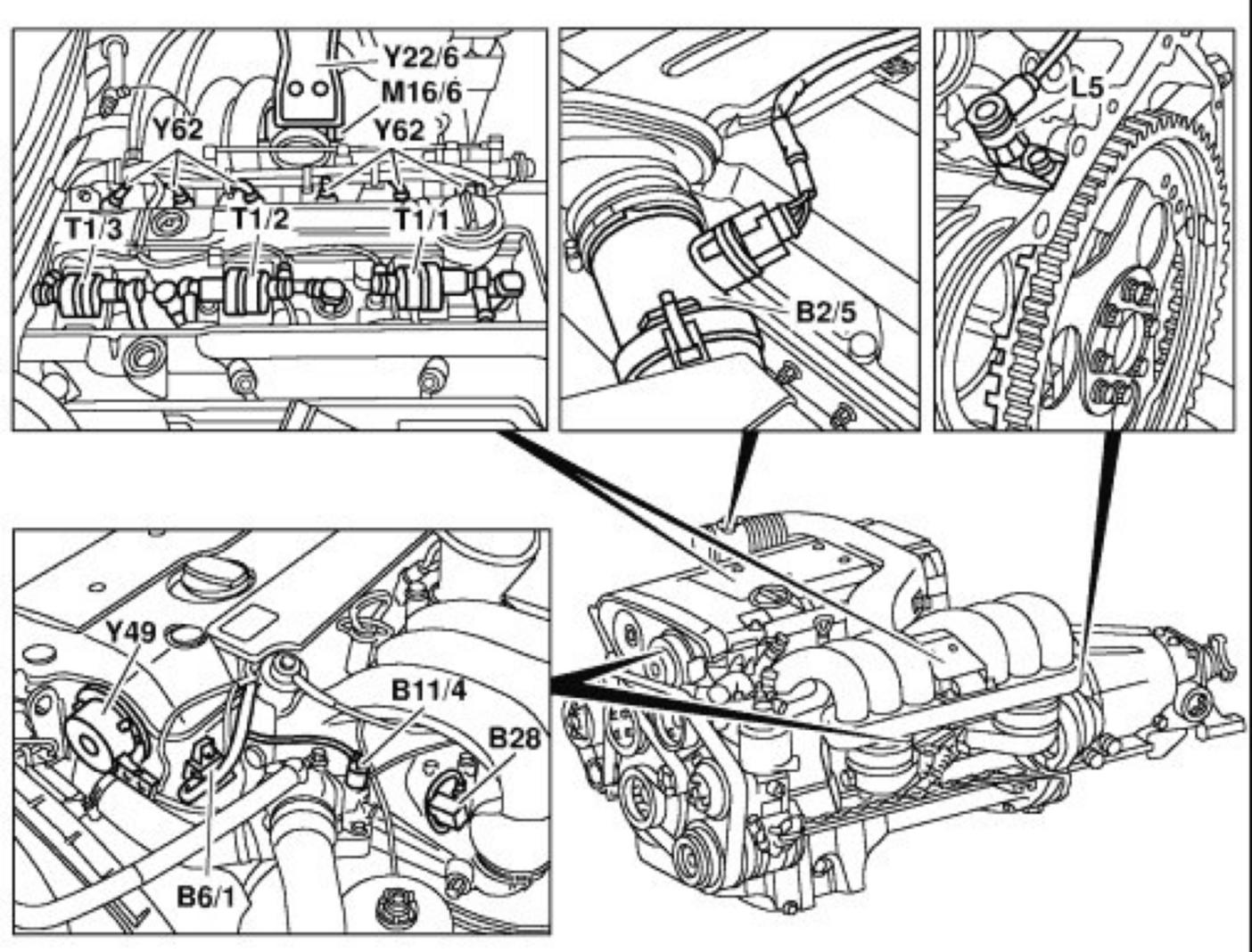 Y22/6
M16/6
Y62
Y62
T1/3
T1/2
T1/1
B2/5
L5
Y49
B11/4
B28
B6/1