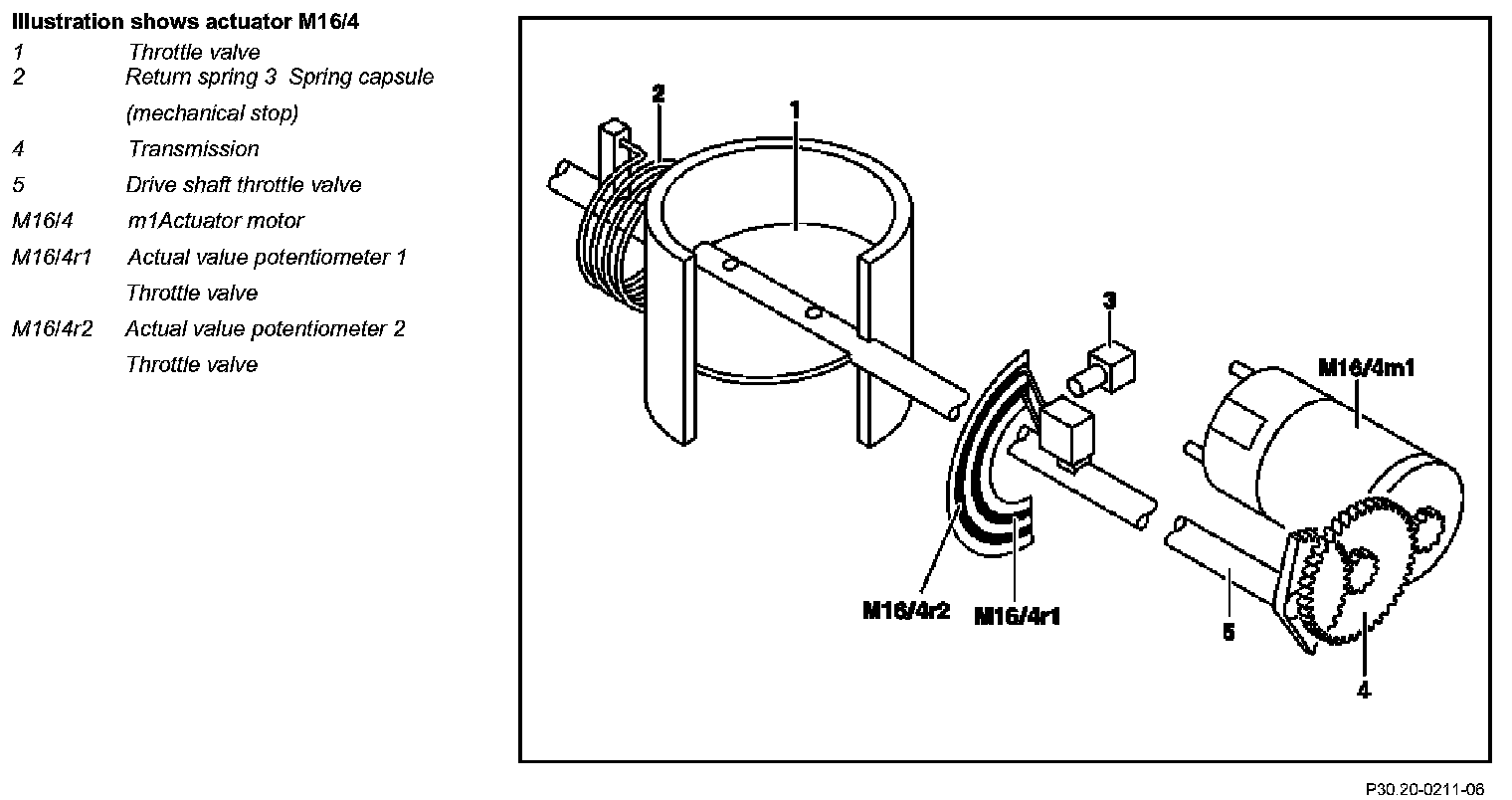 Illustration shows actuator M16/4

1 Throttle valve
2 Return spring 3 Spring capsule (mechanical stop)
4 Transmission
5 Drive shaft throttle valve
M16/4 m1Actuator motor
M16/4r1 Actual value potentiometer 1 Throttle valve
M16/4r2 Actual value potentiometer 2 Throttle valve

2
1
3
M16/4m1
M16/4r2
M16/4r1
5
4

P30.20-0211-06