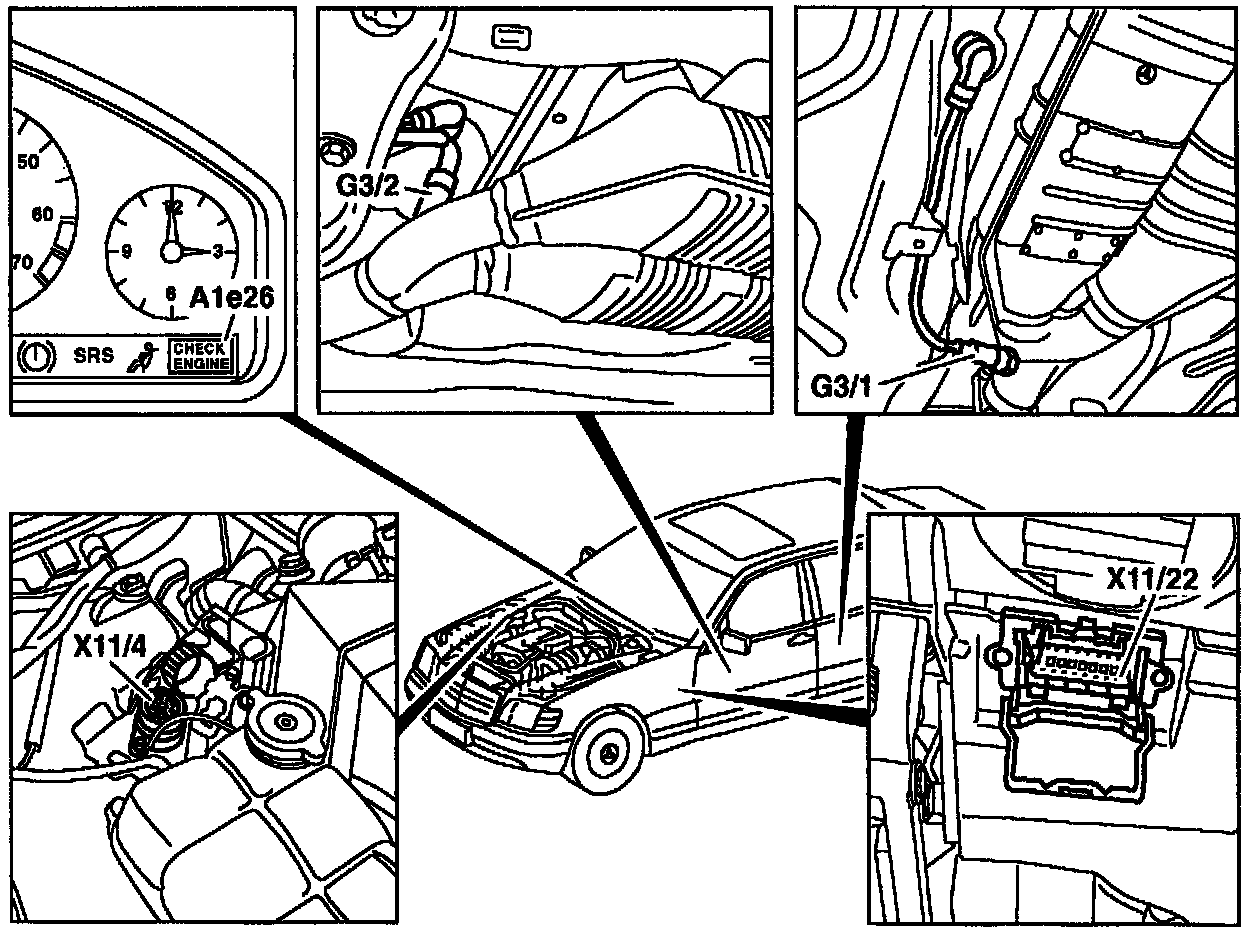 50
60
70
12
9
3
6
A1e26
SRS
CHECK ENGINE
G3/2
G3/1
X11/4
X11/22