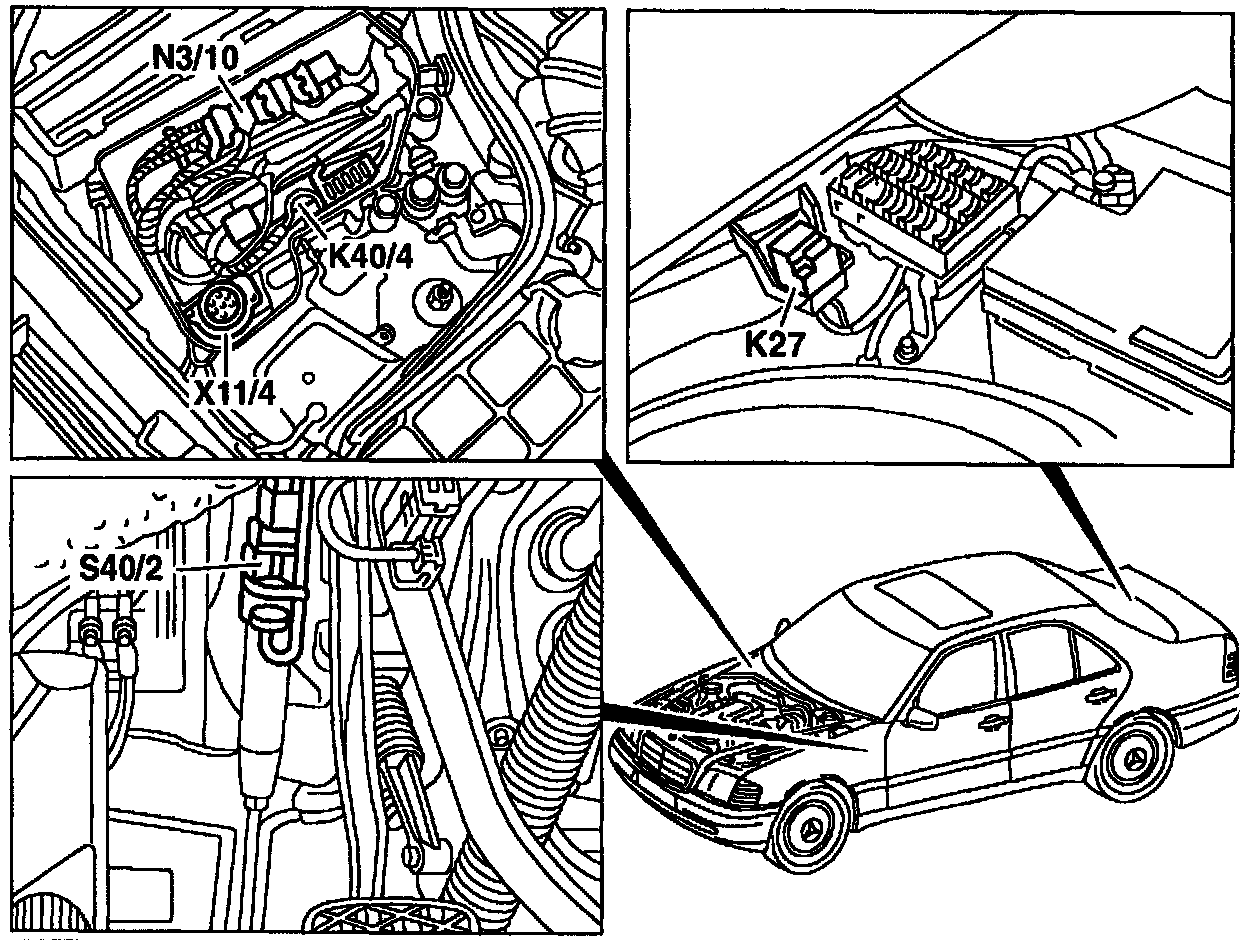 N3/10
K40/4
X11/4
K27
S40/2