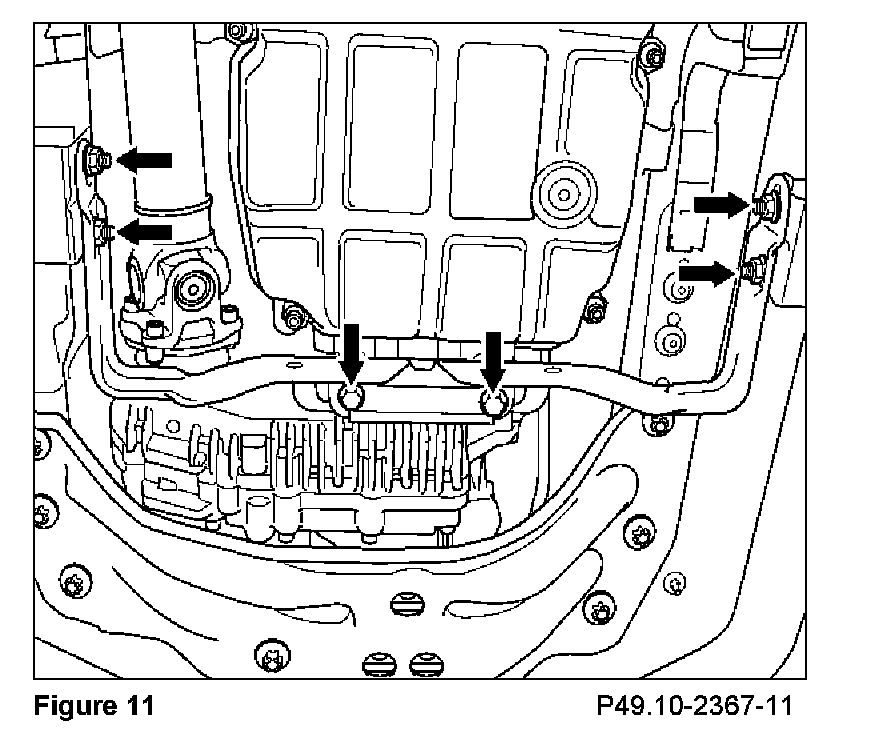 Figure 11

P49.10-2367-11