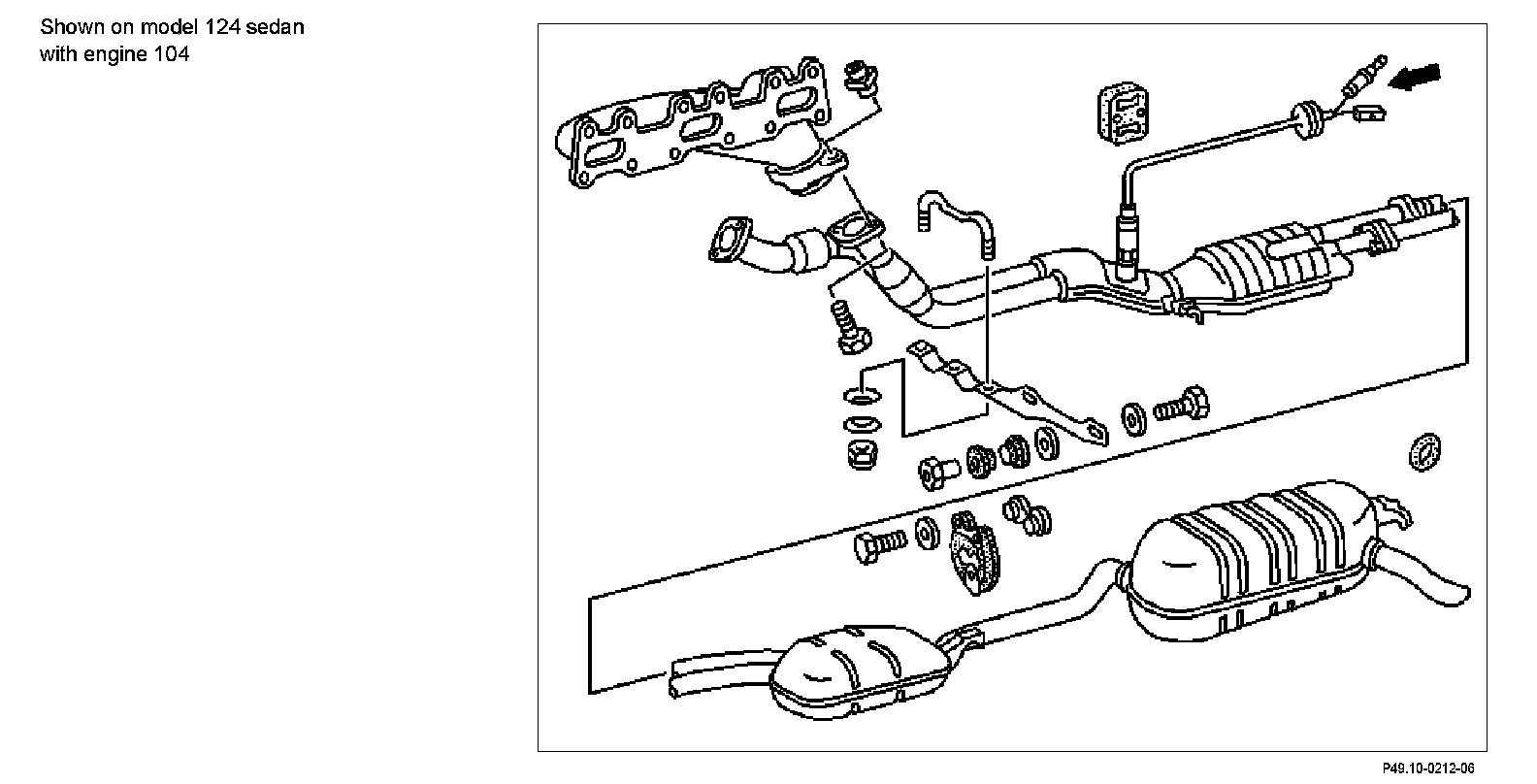 Shown on model 124 sedan
with engine 104

P49.10-0212-06