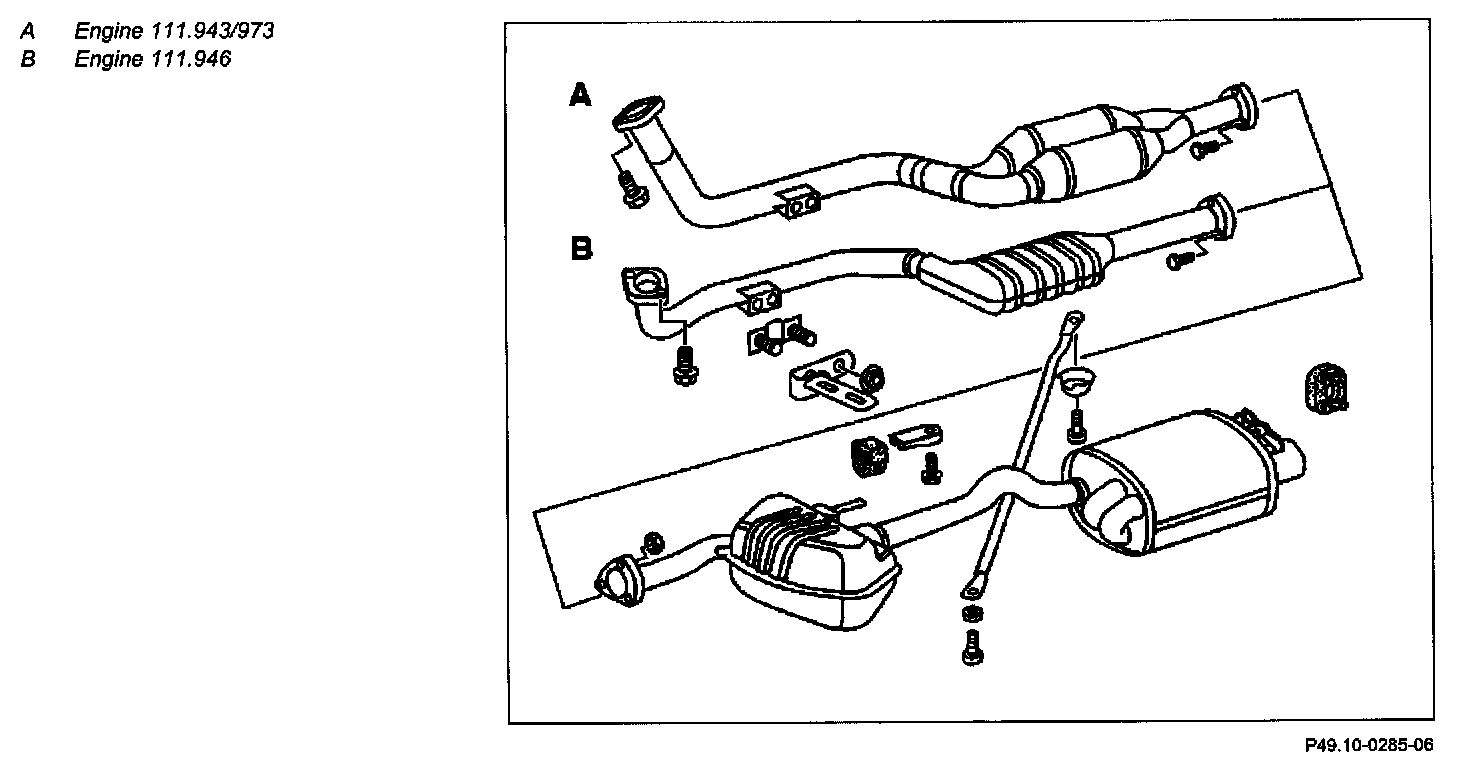 A Engine 111.943/973
B Engine 111.946

A

B

P49.10-0285-06