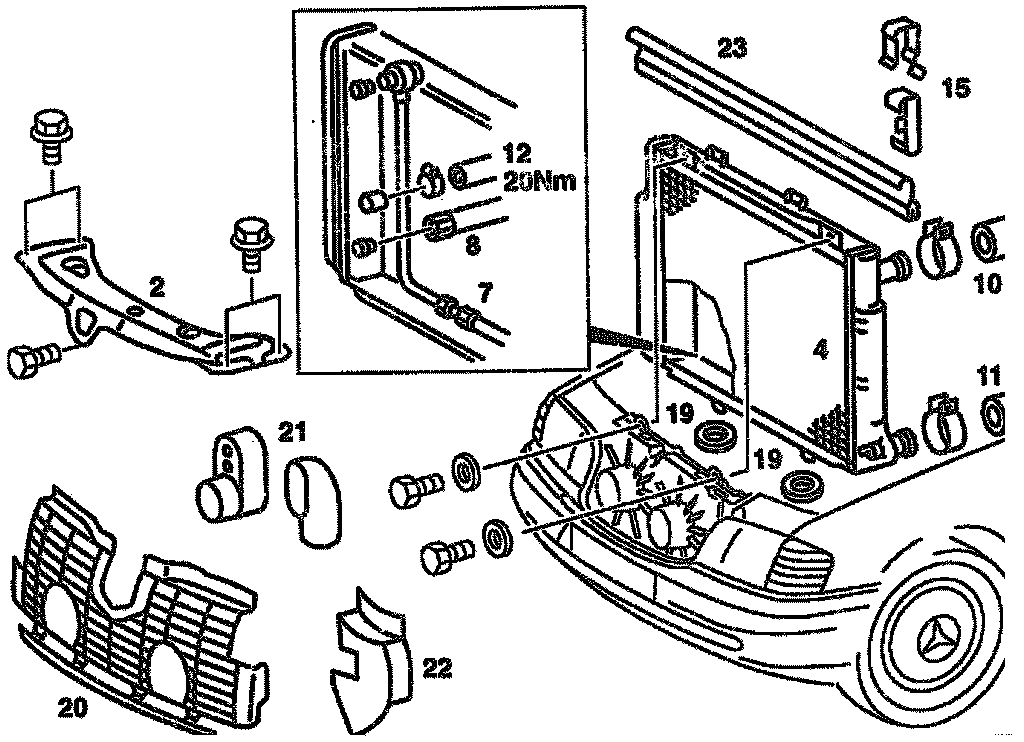 23
15
12
20Nm
8
7
2
10
4
11
19
19
21
22
20