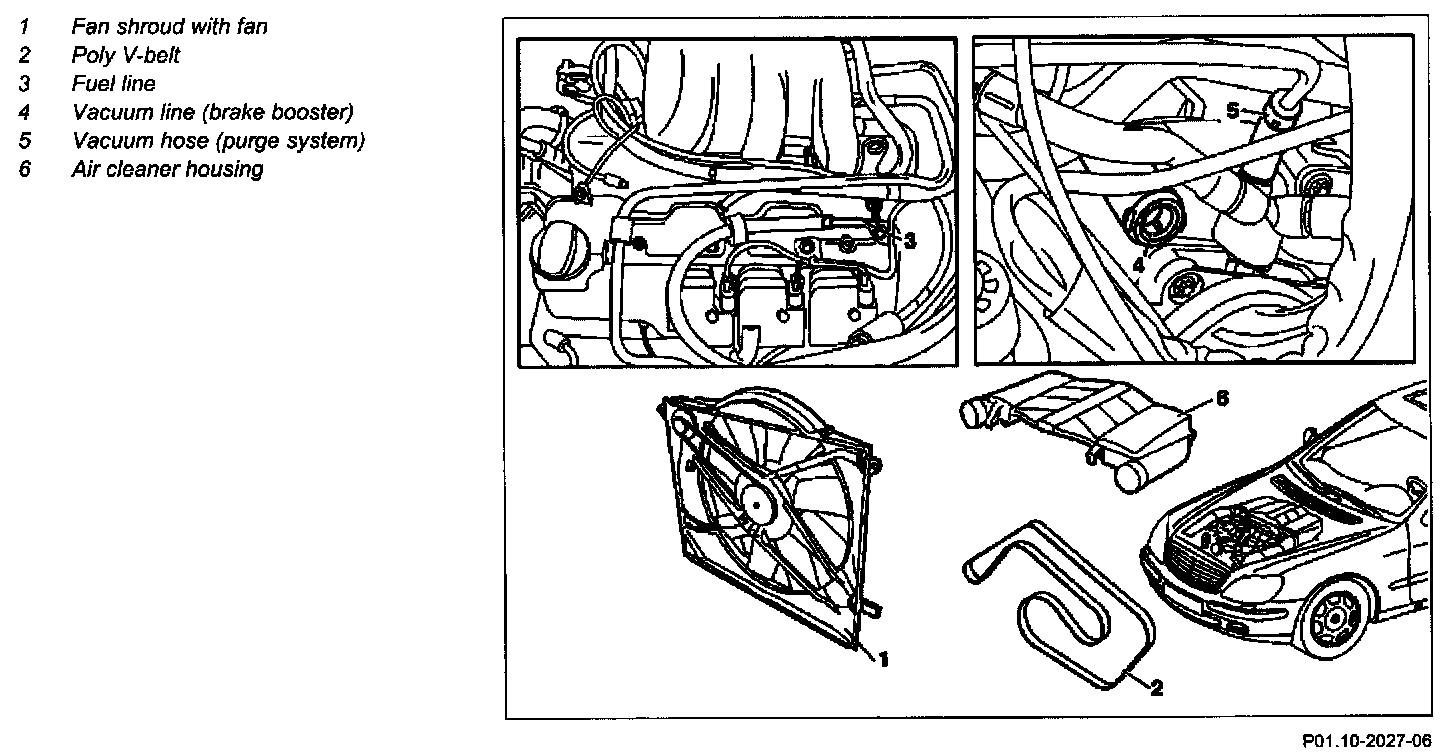 1 Fan shroud with fan
2 Poly V-belt
3 Fuel line
4 Vacuum line (brake booster)
5 Vacuum hose (purge system)
6 Air cleaner housing

3
5
4
6
1
2

P01.10-2027-06