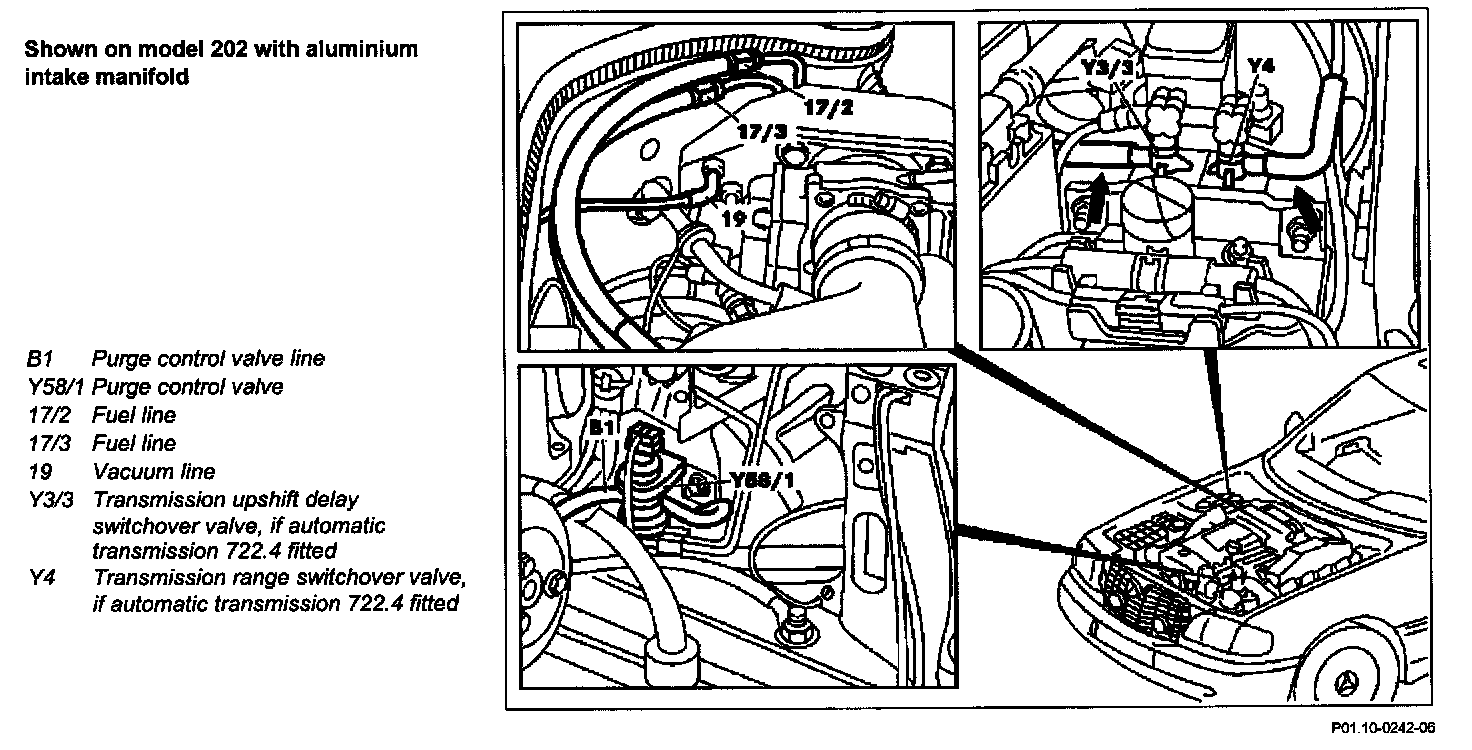 Shown on model 202 with aluminium intake manifold

B1 Purge control valve line
Y58/1 Purge control valve
17/2 Fuel line
17/3 Fuel line
19 Vacuum line
Y3/3 Transmission upshift delay switchover valve, if automatic transmission 722.4 fitted
Y4 Transmission range switchover valve, if automatic transmission 722.4 fitted

17/2
17/3
19
Y3/3
Y4
B1
Y58/1

P01.10-0242-06