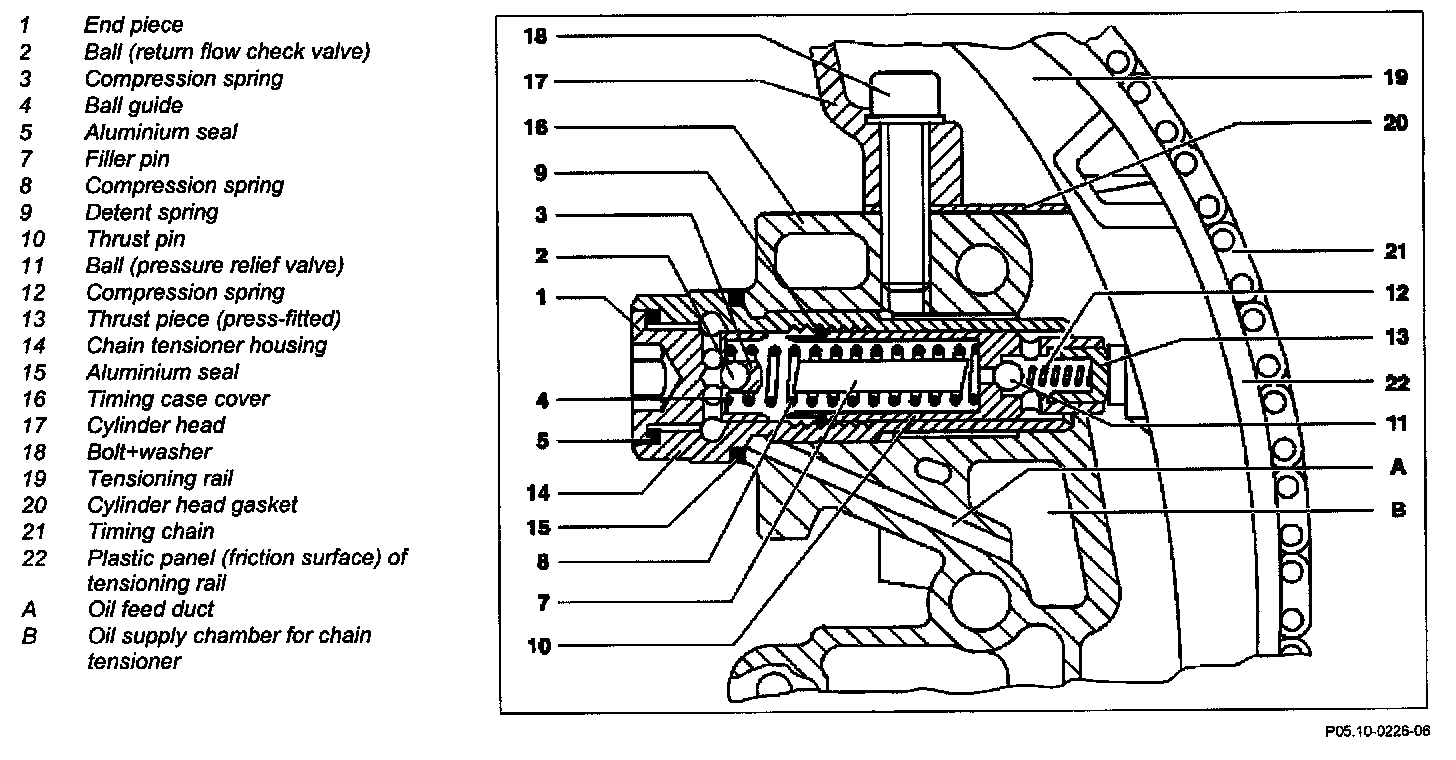 1 End piece
2 Ball (return flow check valve)
3 Compression spring
4 Ball guide
5 Aluminium seal
7 Filler pin
8 Compression spring
9 Detent spring
10 Thrust pin
11 Ball (pressure relief valve)
12 Compression spring
13 Thrust piece (press-fitted)
14 Chain tensioner housing
15 Aluminium seal
16 Timing case cover
17 Cylinder head
18 Bolt+washer
19 Tensioning rail
20 Cylinder head gasket
21 Timing chain
22 Plastic panel (friction surface) of tensioning rail
A Oil feed duct
B Oil supply chamber for chain tensioner

18
17
16
9
3
2
1
4
5
14
15
8
7
10
19
20
21
12
13
22
11
A
B

P05.10-0226-06