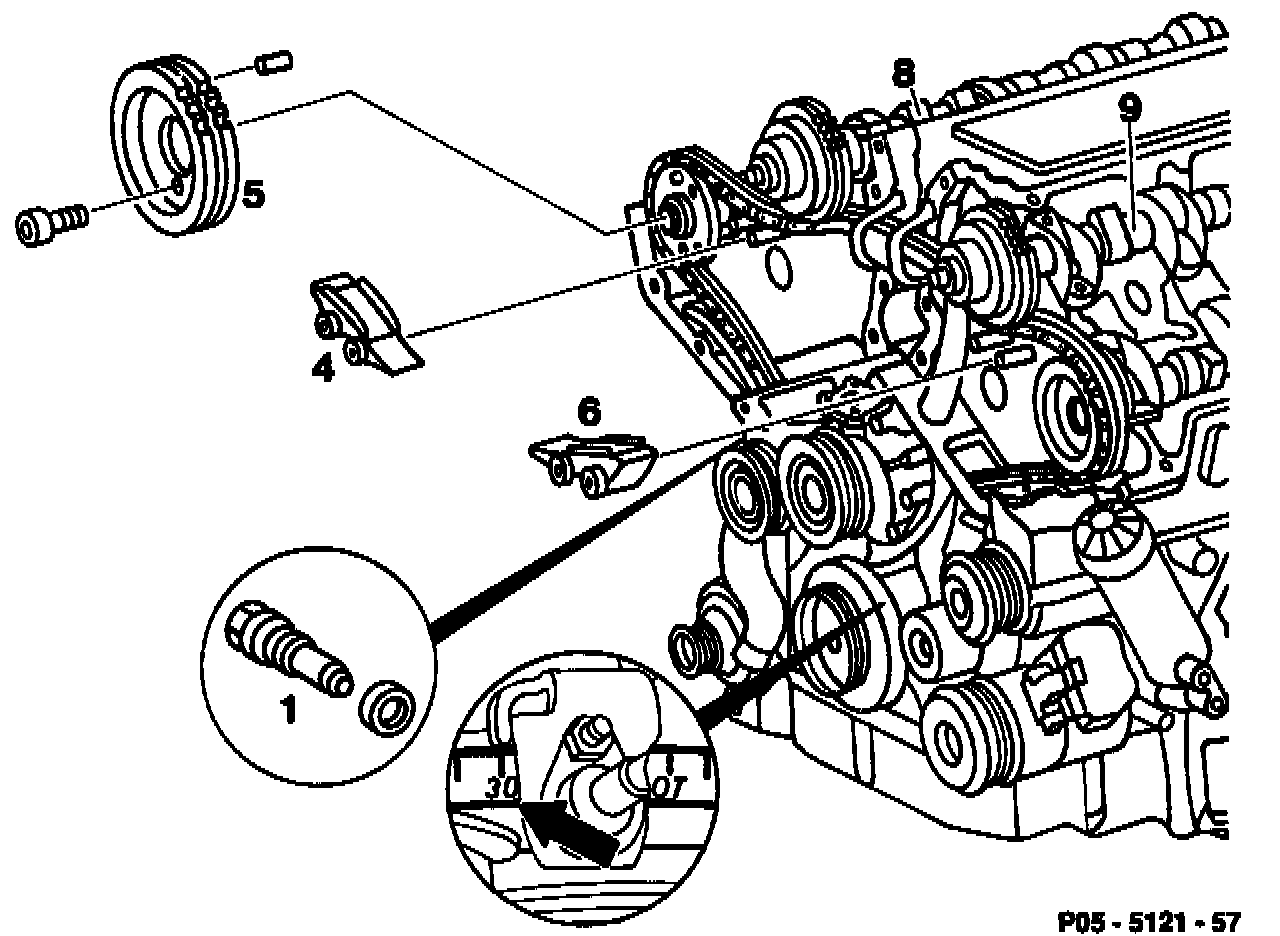 8
9
5
4
6
1
30
OT
P05 - 5121 - 57