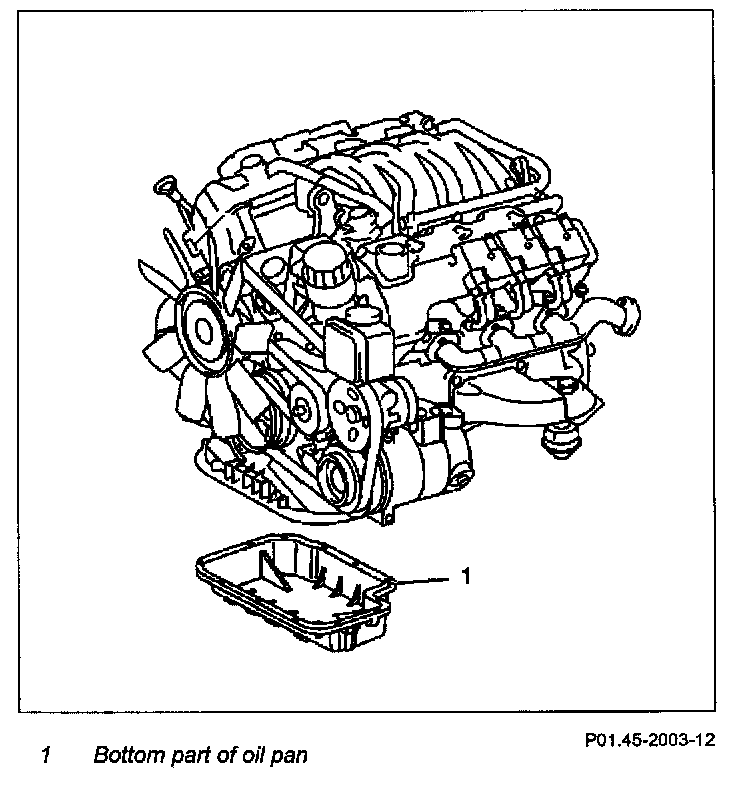 1

P01.45-2003-12

1 Bottom part of oil pan