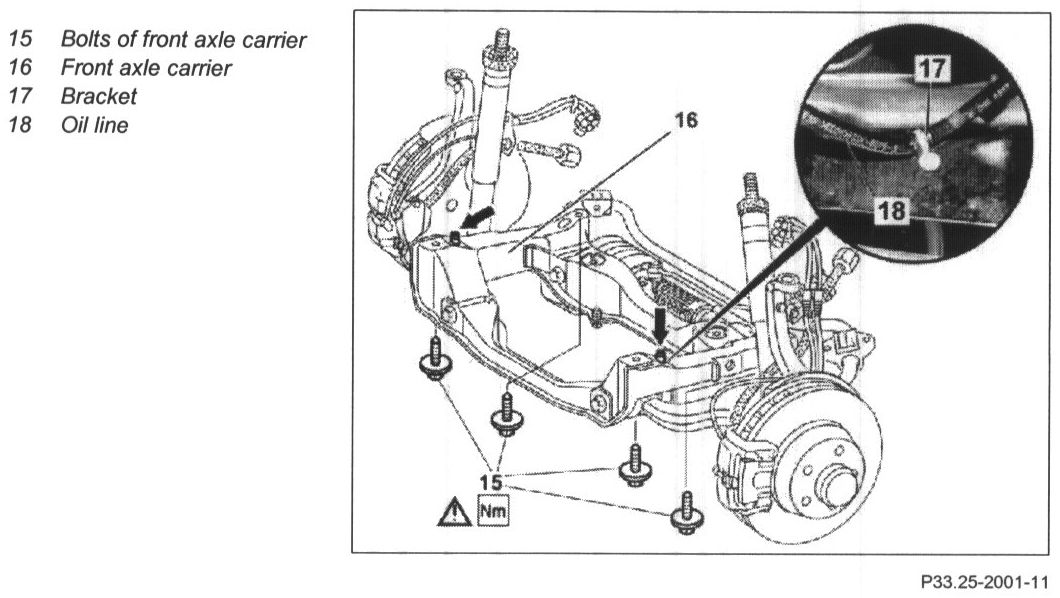 15 Bolts of front axle carrier
16 Front axle carrier
17 Bracket
18 Oil line

16
17
18
15
Nm

P33.25-2001-11