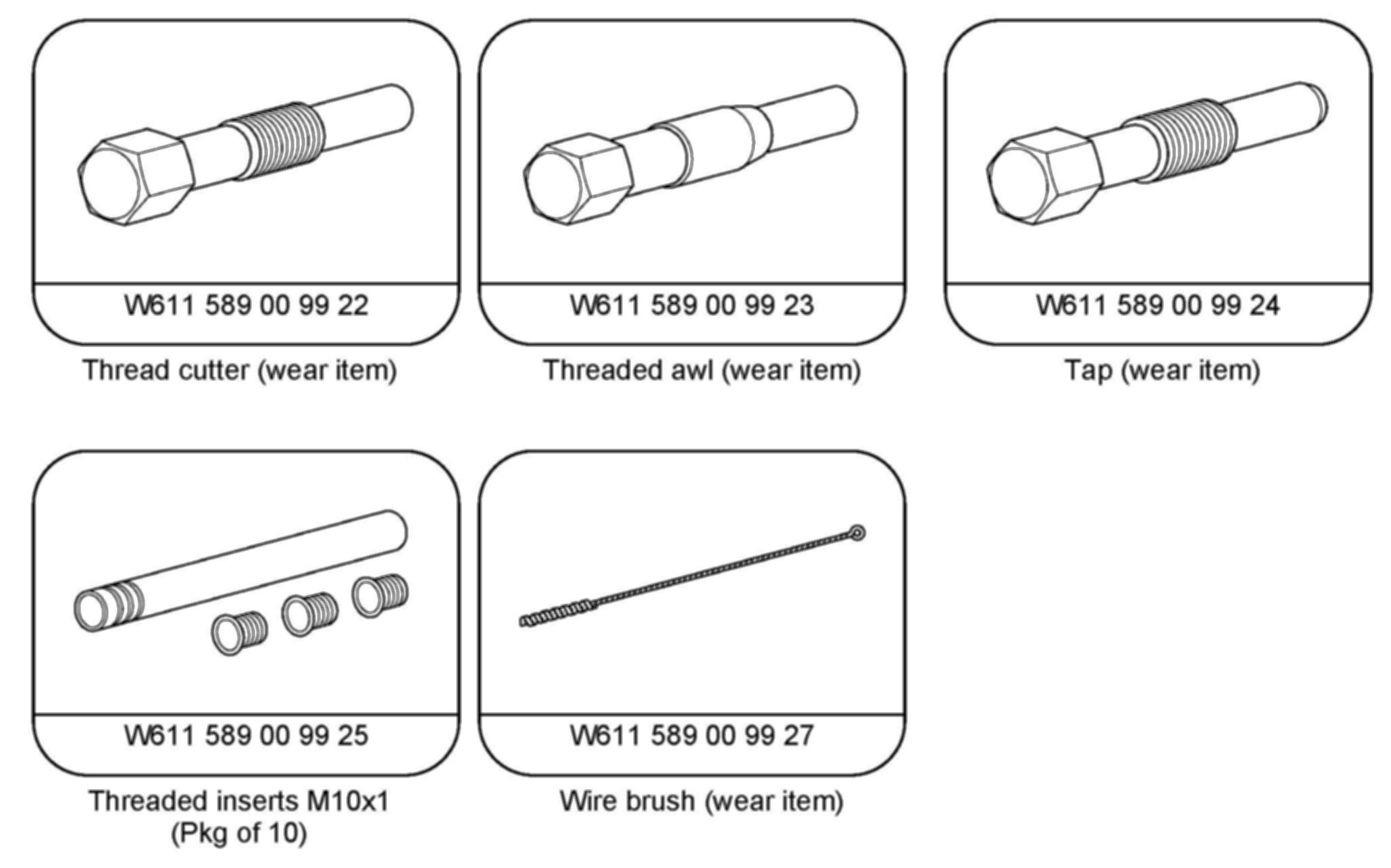 W611 589 00 99 22

Thread cutter (wear item)

W611 589 00 99 23

Threaded awl (wear item)

W611 589 00 99 24

Tap (wear item)

W611 589 00 99 25

Threaded inserts M10x1 (Pkg of 10)

W611 589 00 99 27

Wire brush (wear item)