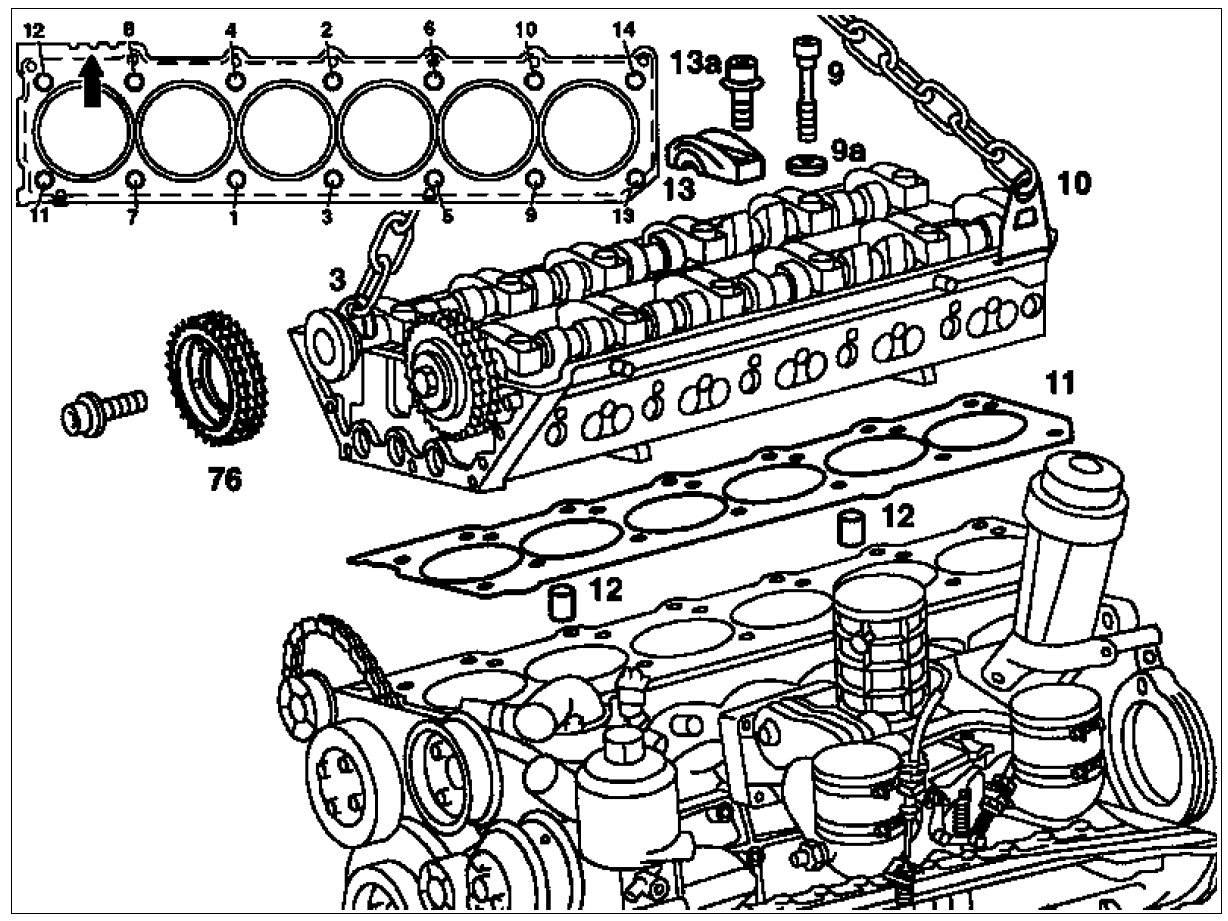 12
8
4
2
6
10
14
11
7
1
3
5
9
13
13a
9
9a
13
10
3
11
76
12
12