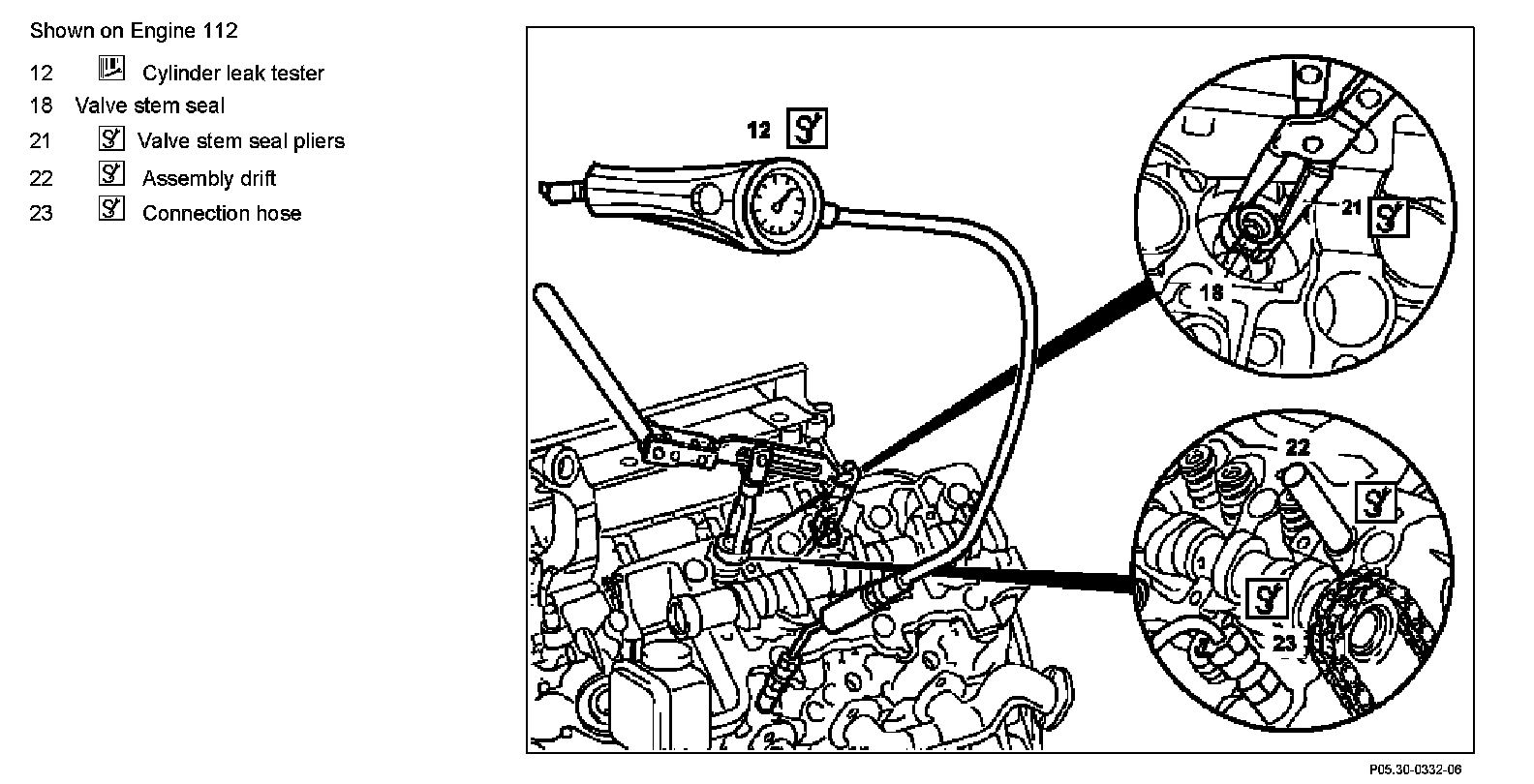 Shown on Engine 112

12 Cylinder leak tester
18 Valve stem seal
21 Valve stem seal pliers
22 Assembly drift
23 Connection hose

12
21
18
22
23

P05.30-0332-06