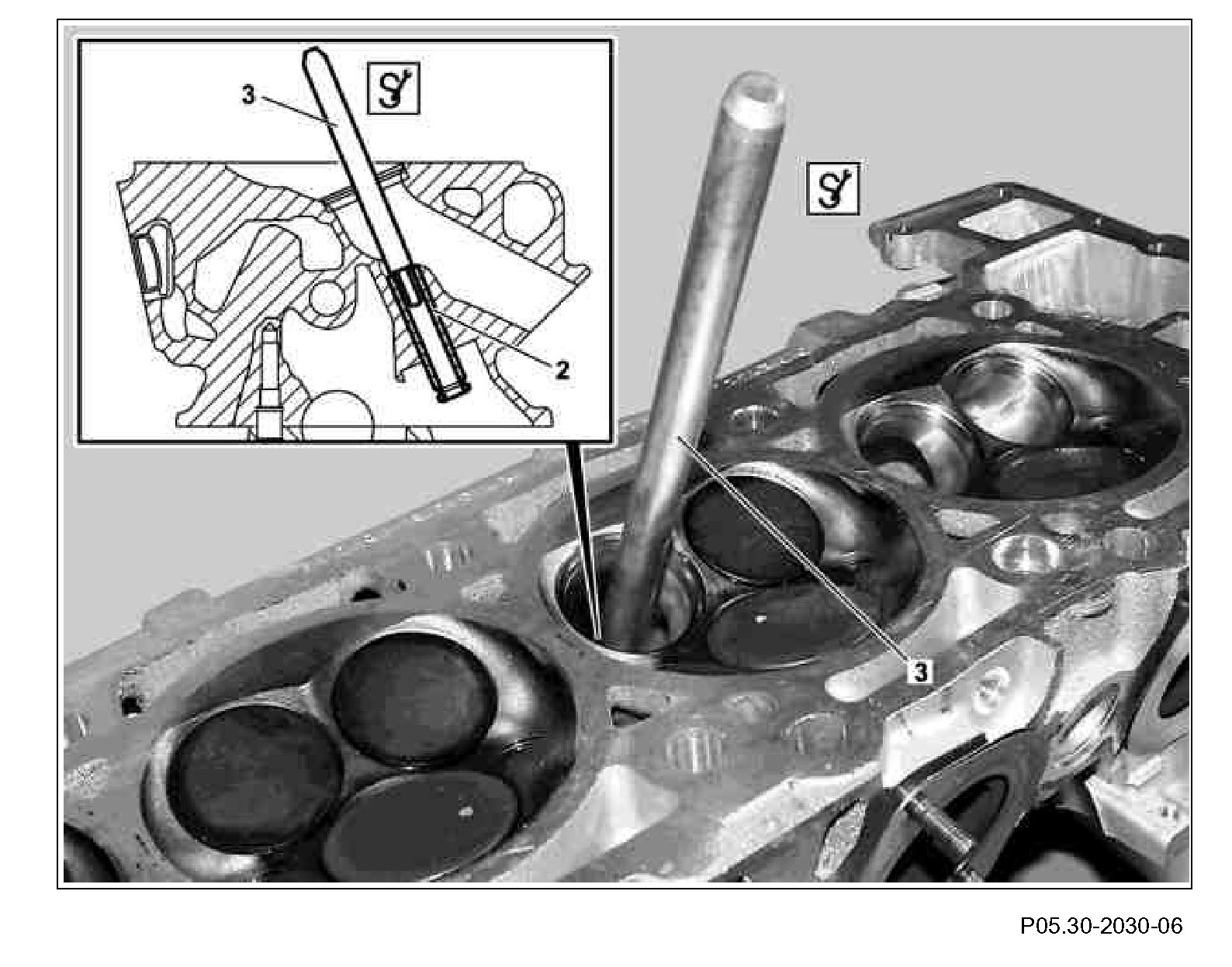 3

2

3

P05.30-2030-06