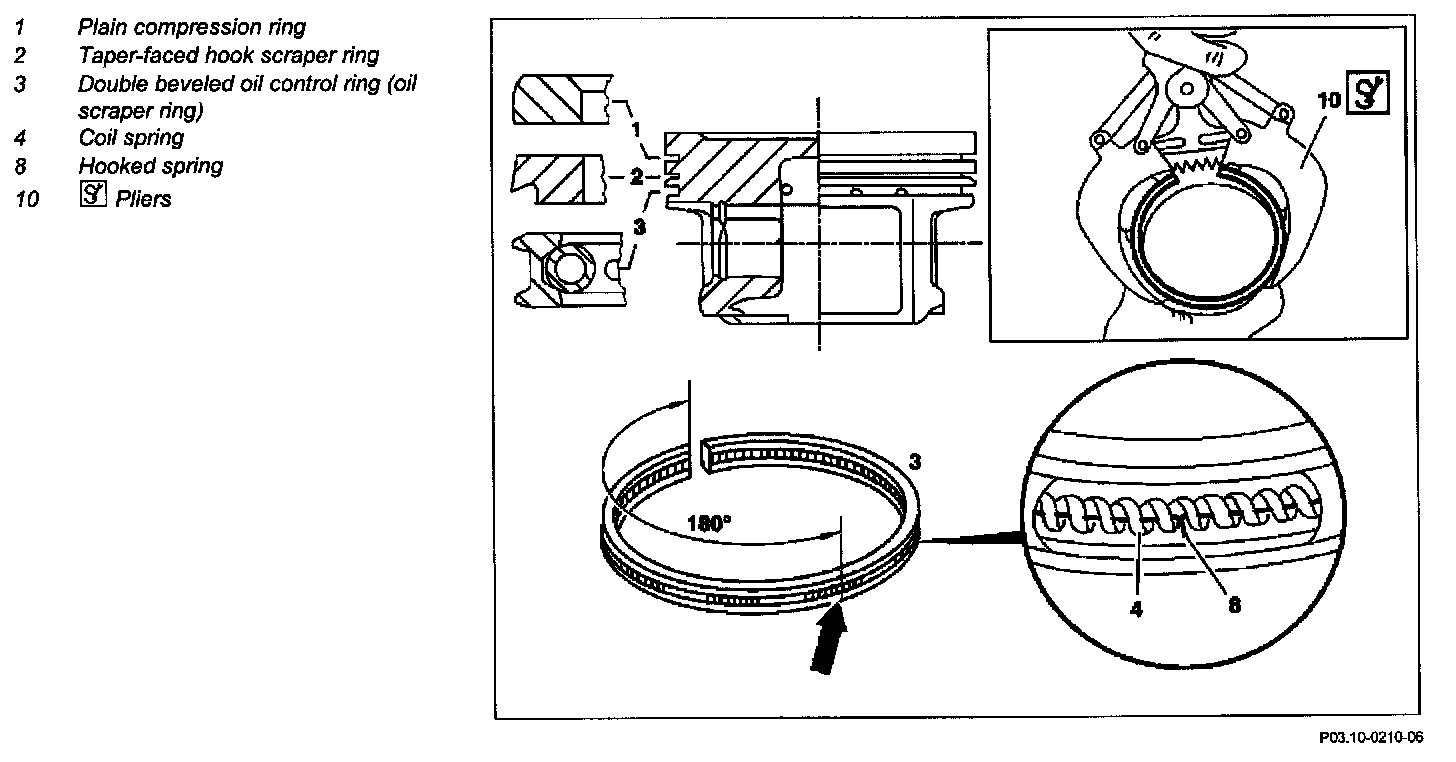 1 Plain compression ring
2 Taper-faced hook scraper ring
3 Double beveled oil control ring (oil scraper ring)
4 Coil spring
8 Hooked spring
10 Pliers

1
2
3
10
3
180°
4
8

P03.10-0210-06