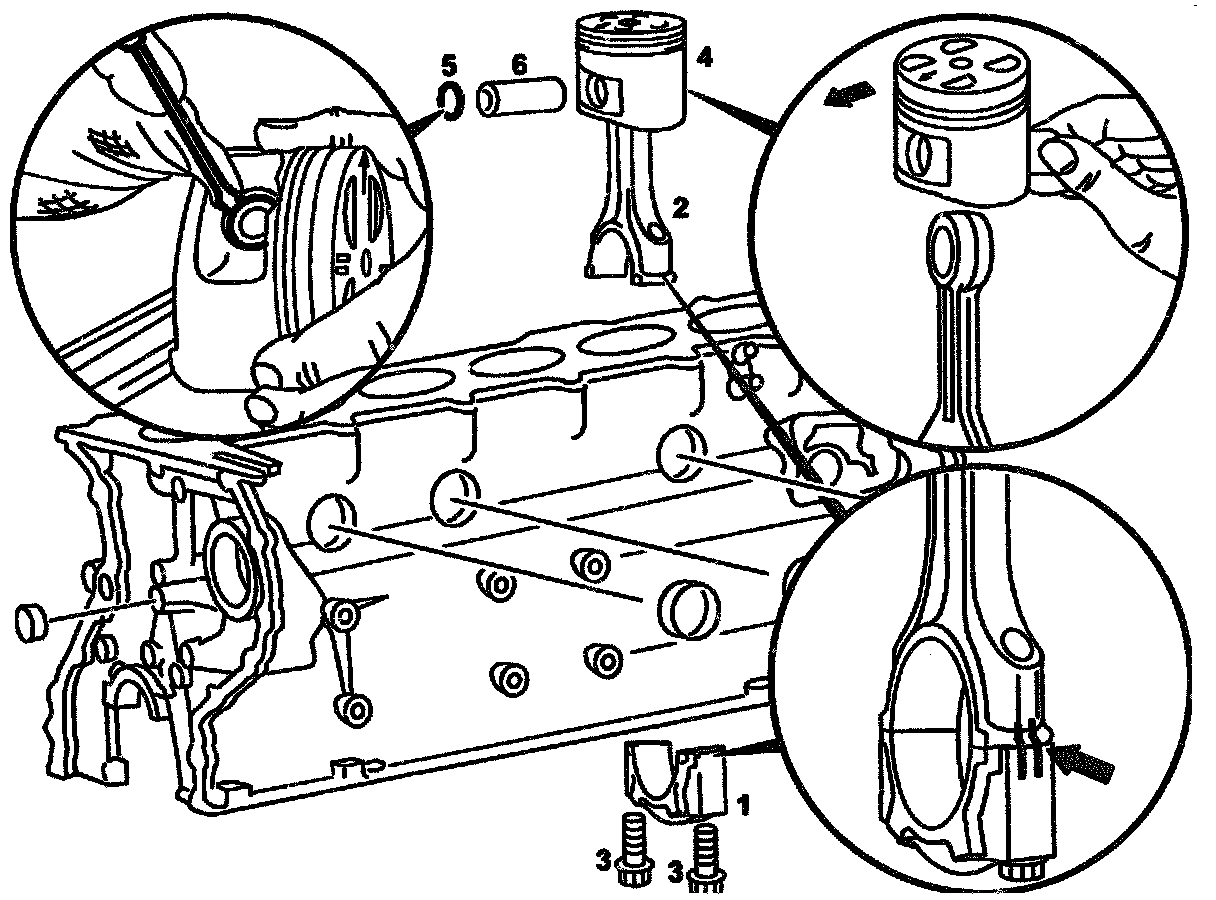 5
6
4
2
1
3
3