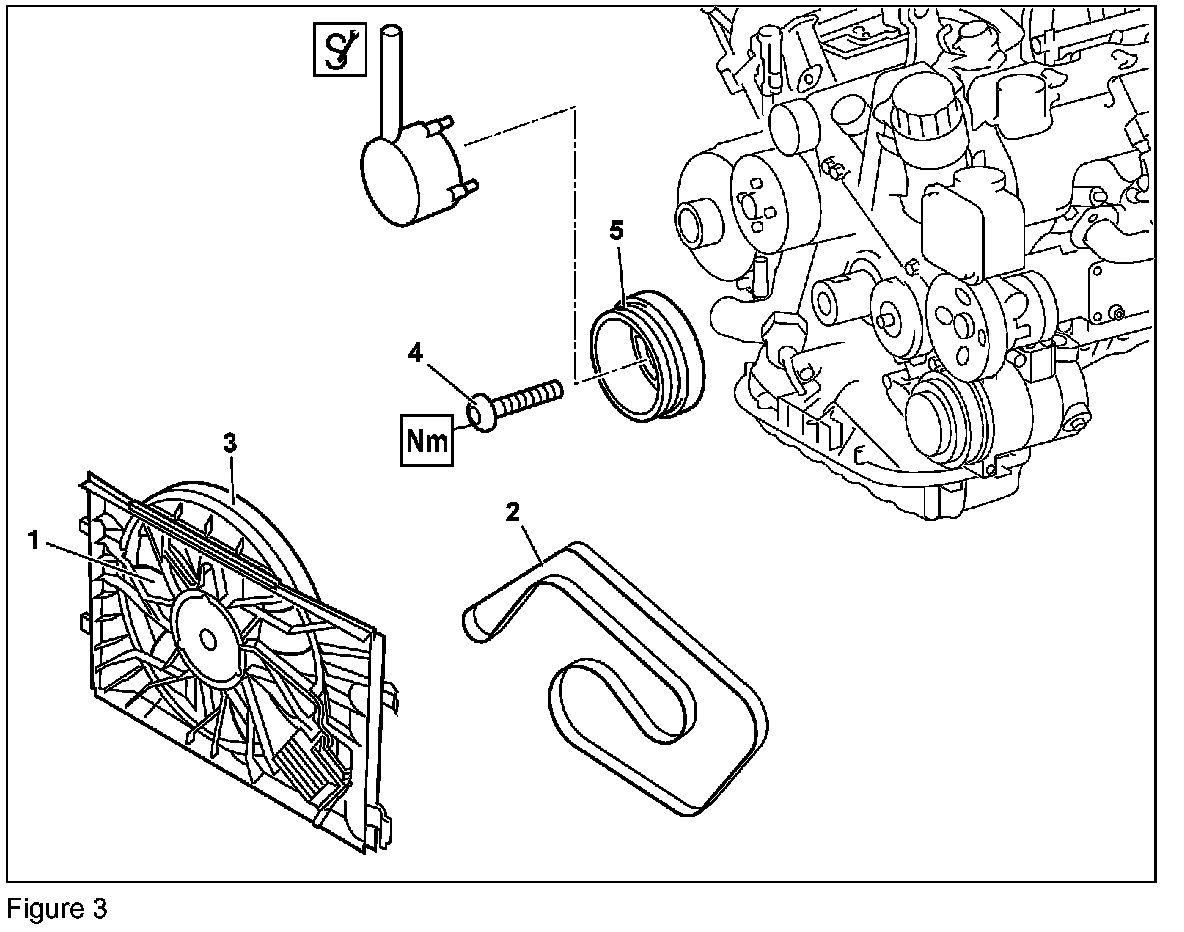 5
4
Nm
3
1
2
Figure 3