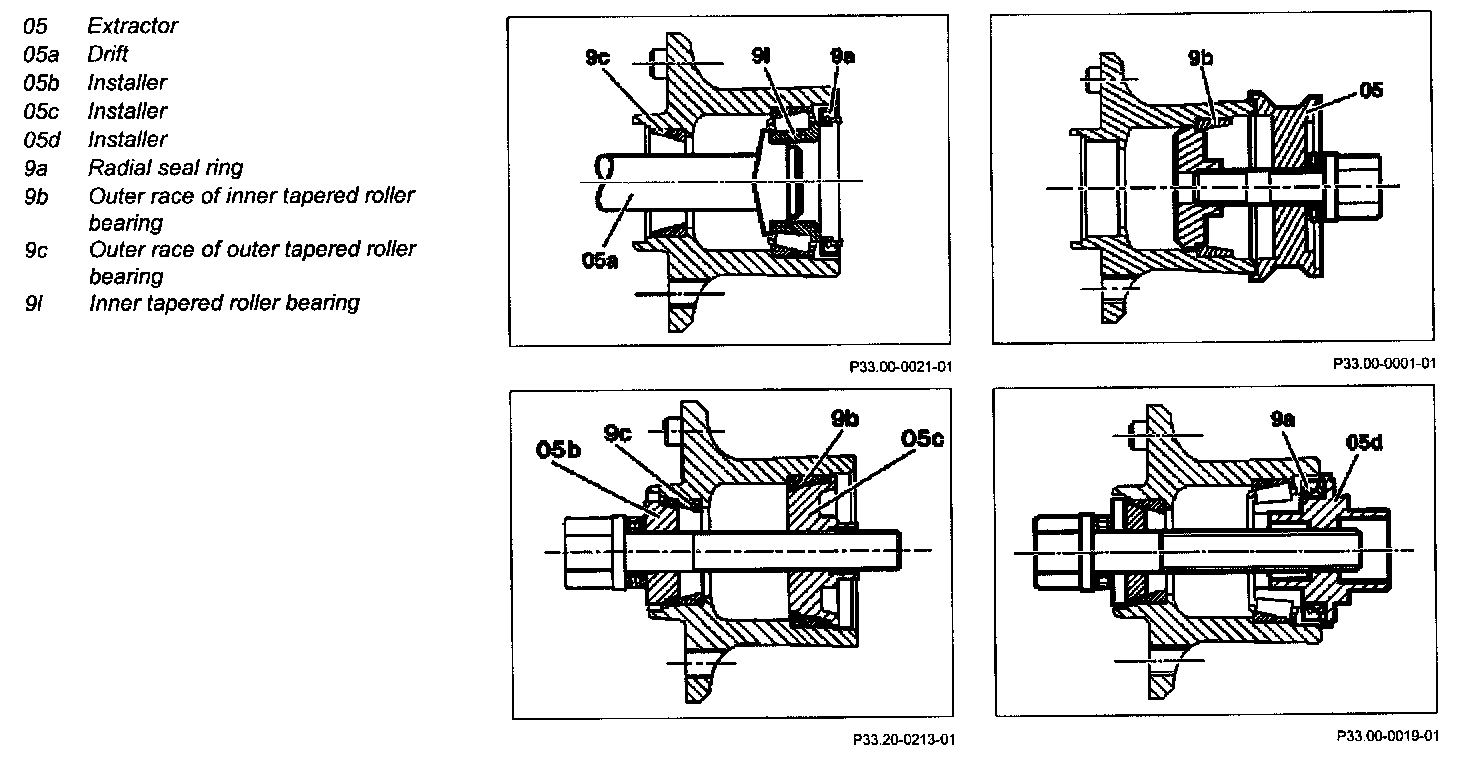 05 Extractor
05a Drift
05b Installer
05c Installer
05d Installer
9a Radial seal ring
9b Outer race of inner tapered roller bearing
9c Outer race of outer tapered roller bearing
9l Inner tapered roller bearing

9c
9l
9a
05a
P33.00-0021-01

9b
05
P33.00-0001-01

05b
9c
9b
05c
P33.20-0213-01

9a
05d
P33.00-0019-01