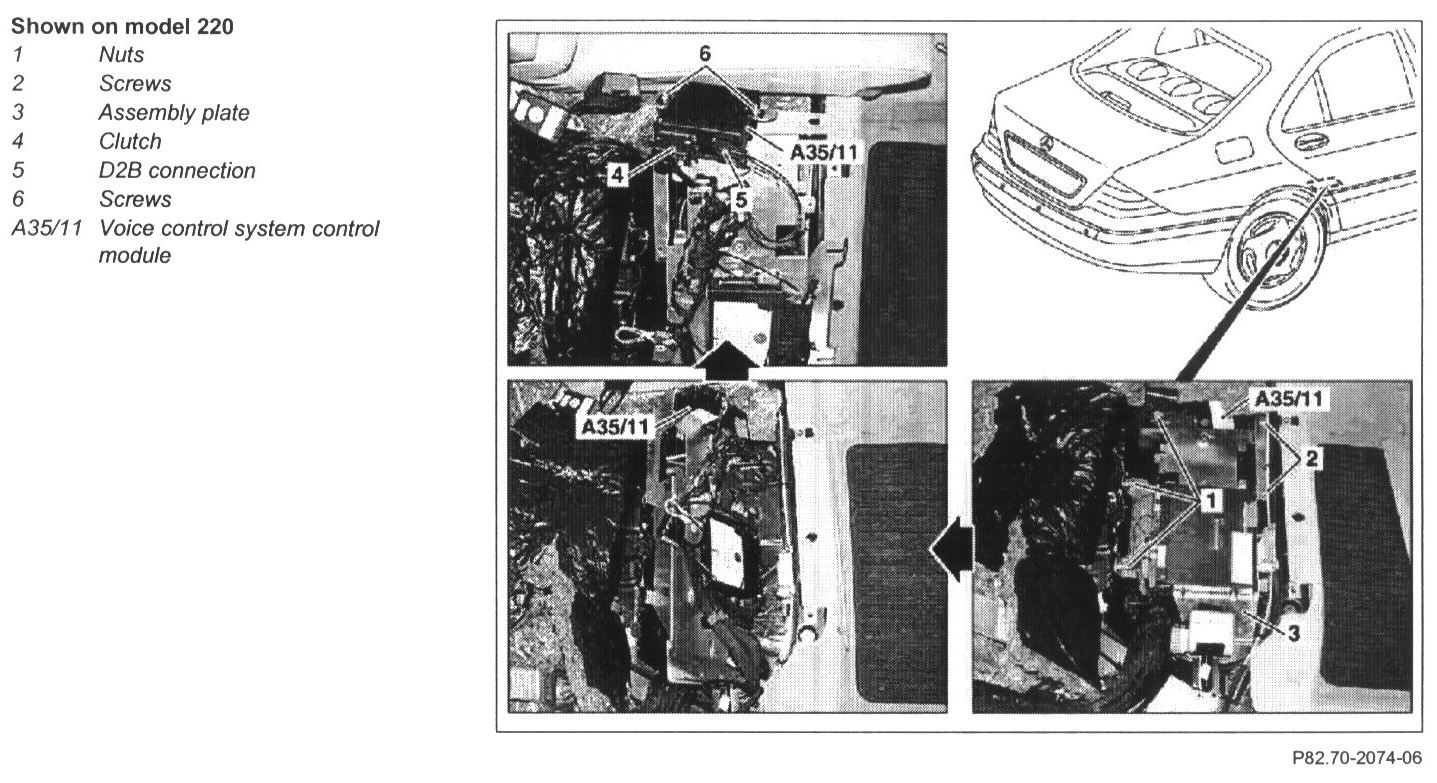 Shown on model 220
1 Nuts
2 Screws
3 Assembly plate
4 Clutch
5 D2B connection
6 Screws
A35/11 Voice control system control module

6
A35/11
4
5
A35/11
A35/11
2
1
3

P82.70-2074-06