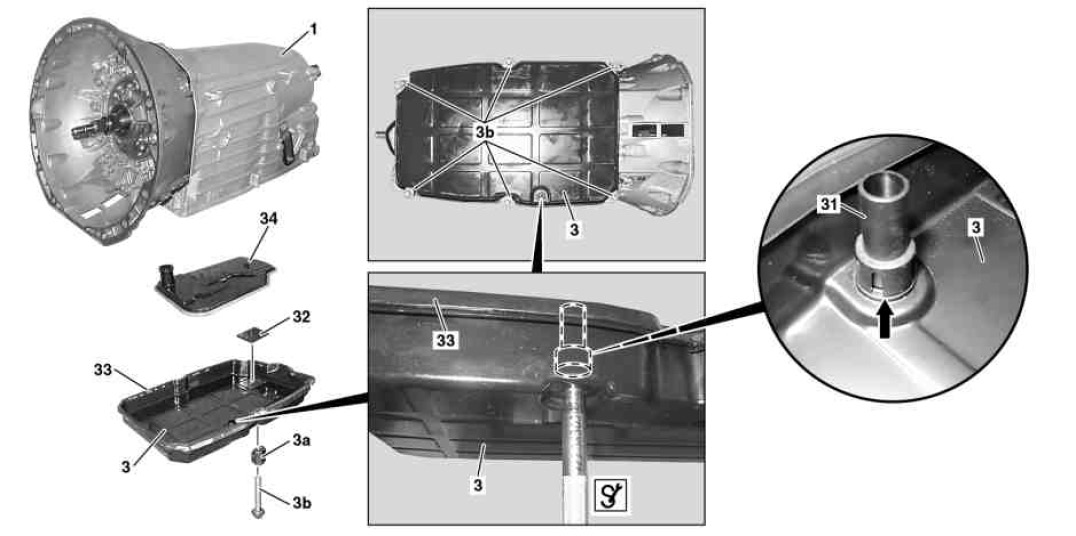 1
34
32
33
3
3a
3b
3b
3
33
3
31
3