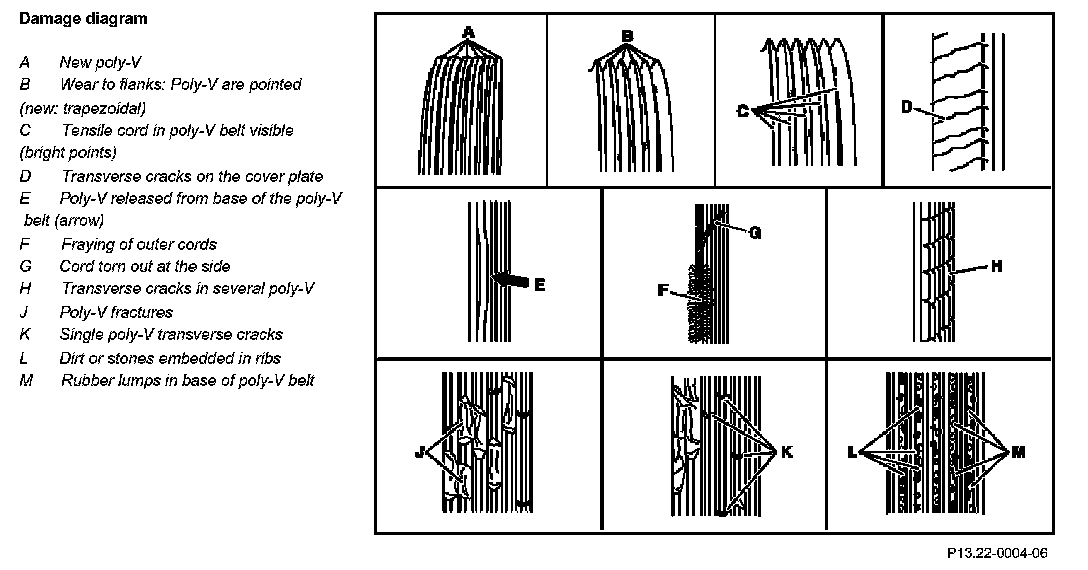 Damage diagram

A New poly-V
B Wear to flanks: Poly-V are pointed (new: trapezoidal)
C Tensile cord in poly-V belt visible (bright points)
D Transverse cracks on the cover plate
E Poly-V released from base of the poly-V belt (arrow)
F Fraying of outer cords
G Cord torn out at the side
H Transverse cracks in several poly-V
J Poly-V fractures
K Single poly-V transverse cracks
L Dirt or stones embedded in ribs
M Rubber lumps in base of poly-V belt

A

B

C

D

E

G

F

H

J

K

L

M

P13.22-0004-06