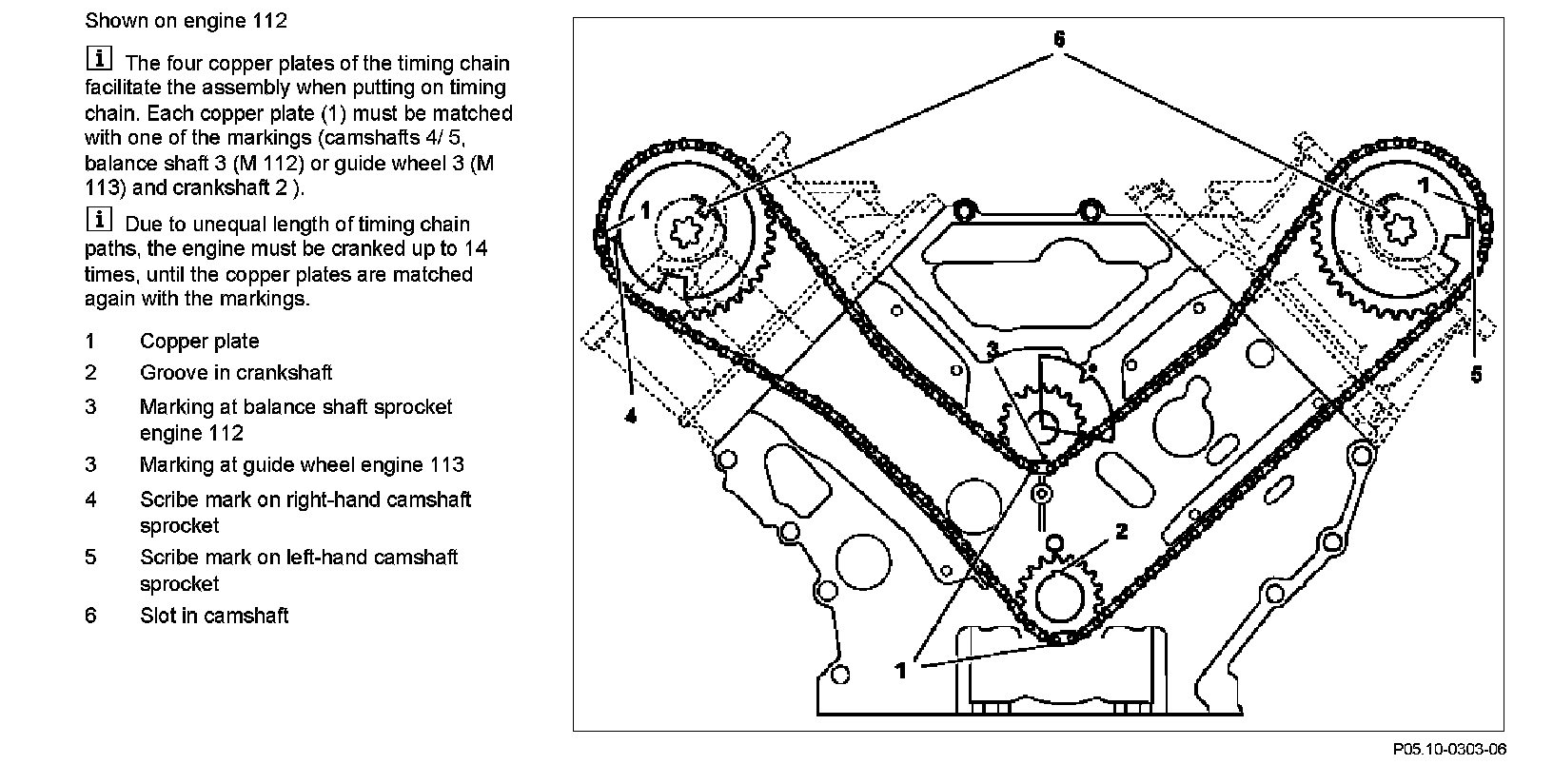 Shown on engine 112

i The four copper plates of the timing chain facilitate the assembly when putting on timing chain. Each copper plate (1) must be matched with one of the markings (camshafts 4/ 5, balance shaft 3 (M 112) or guide wheel 3 (M 113) and crankshaft 2 ).

i Due to unequal length of timing chain paths, the engine must be cranked up to 14 times, until the copper plates are matched again with the markings.

1 Copper plate
2 Groove in crankshaft
3 Marking at balance shaft sprocket engine 112
3 Marking at guide wheel engine 113
4 Scribe mark on right-hand camshaft sprocket
5 Scribe mark on left-hand camshaft sprocket
6 Slot in camshaft

6
1
1
3
4
5
2
1

P05.10-0303-06