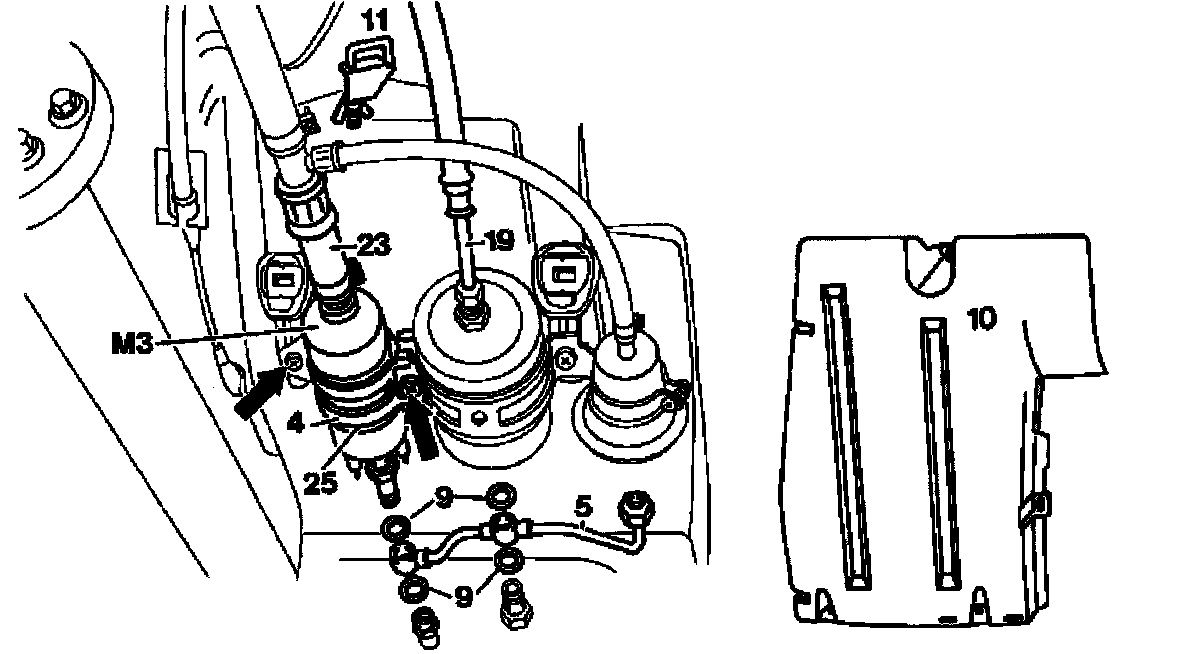 11
23
19
M3
10
4
25
9
5
9