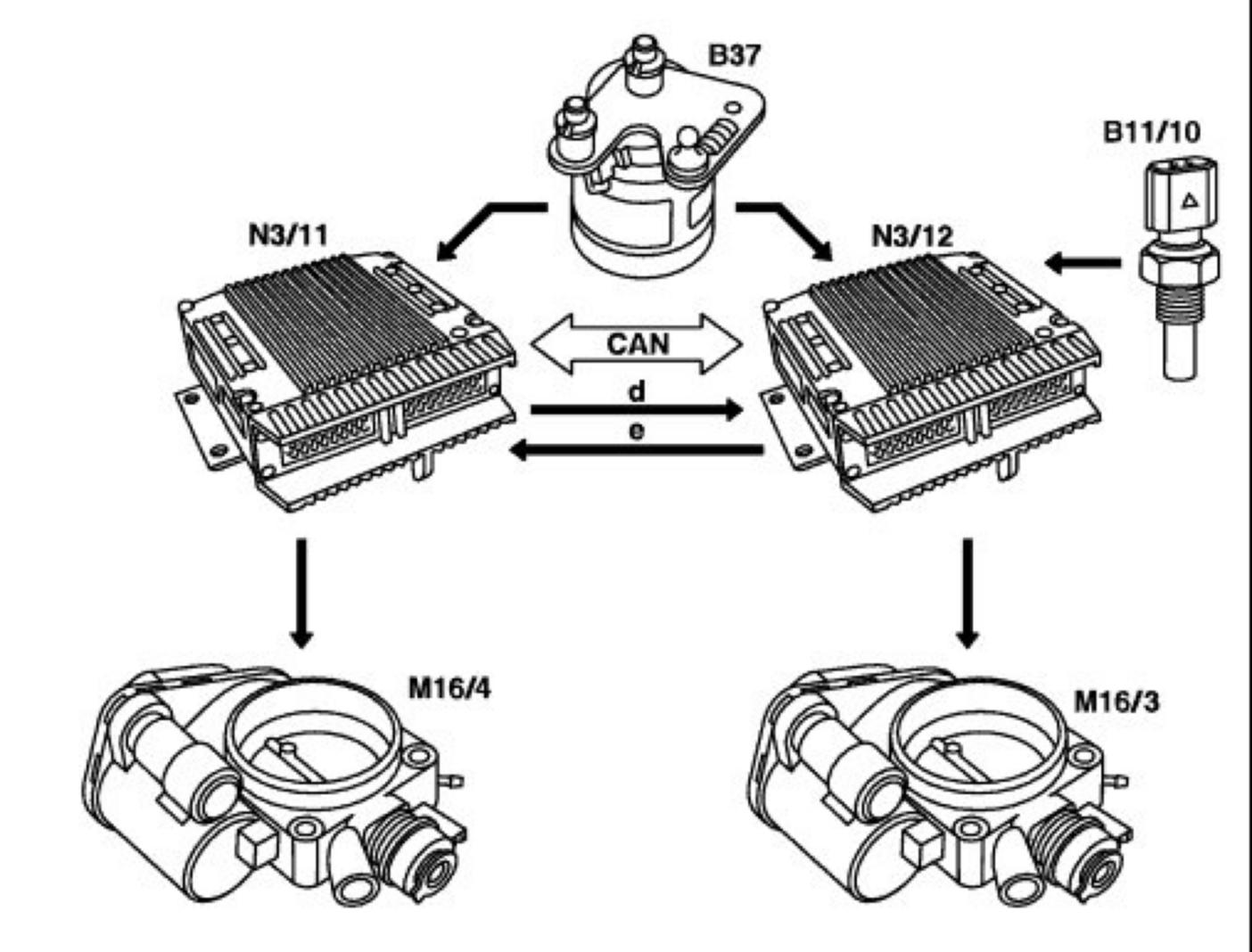 B37

B11/10

N3/11

N3/12

CAN

d

e

M16/4

M16/3