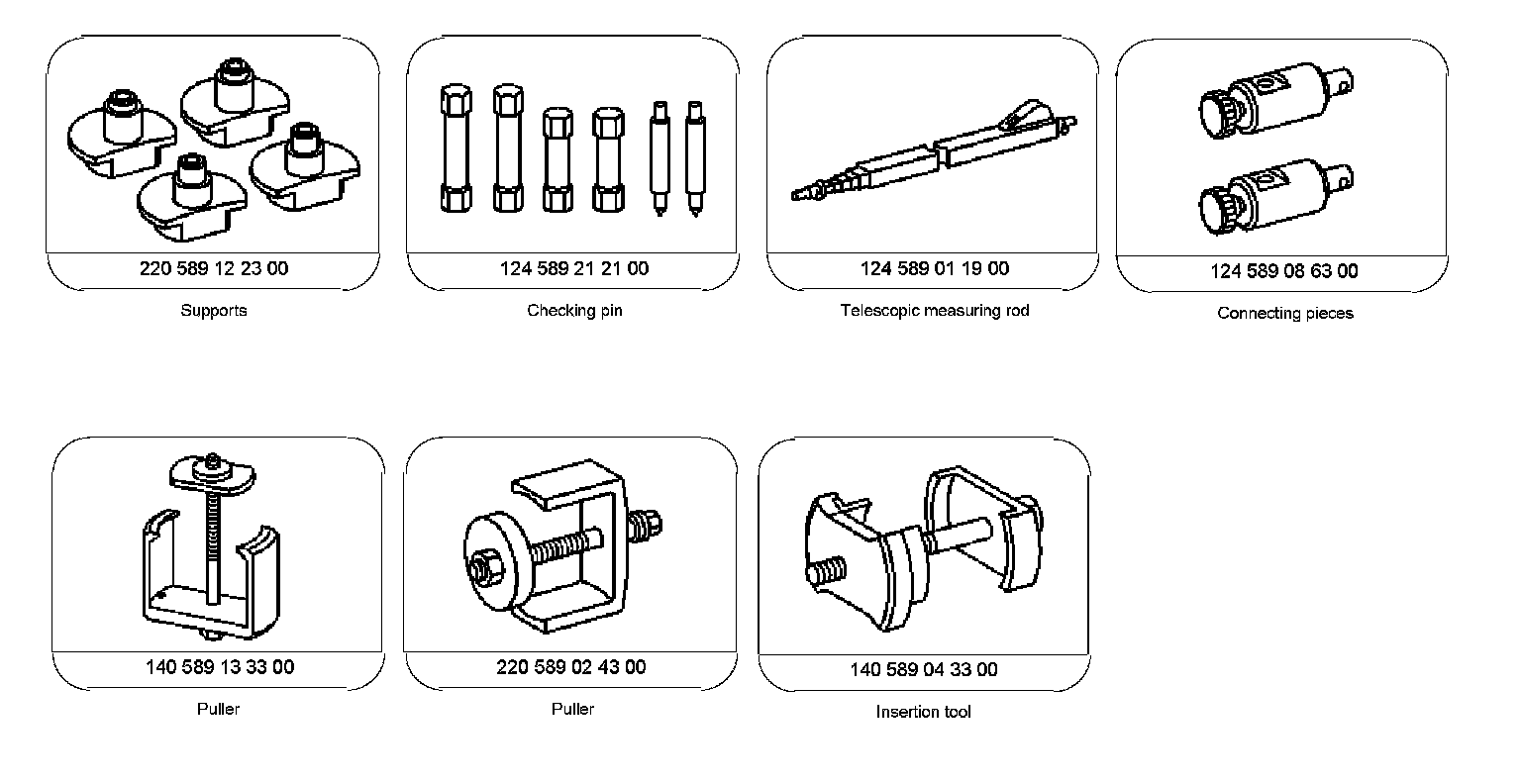 220 589 12 23 00

Supports

124 589 21 21 00

Checking pin

124 589 01 19 00

Telescopic measuring rod

124 589 08 63 00

Connecting pieces

140 589 13 33 00

Puller

220 589 02 43 00

Puller

140 589 04 33 00

Insertion tool