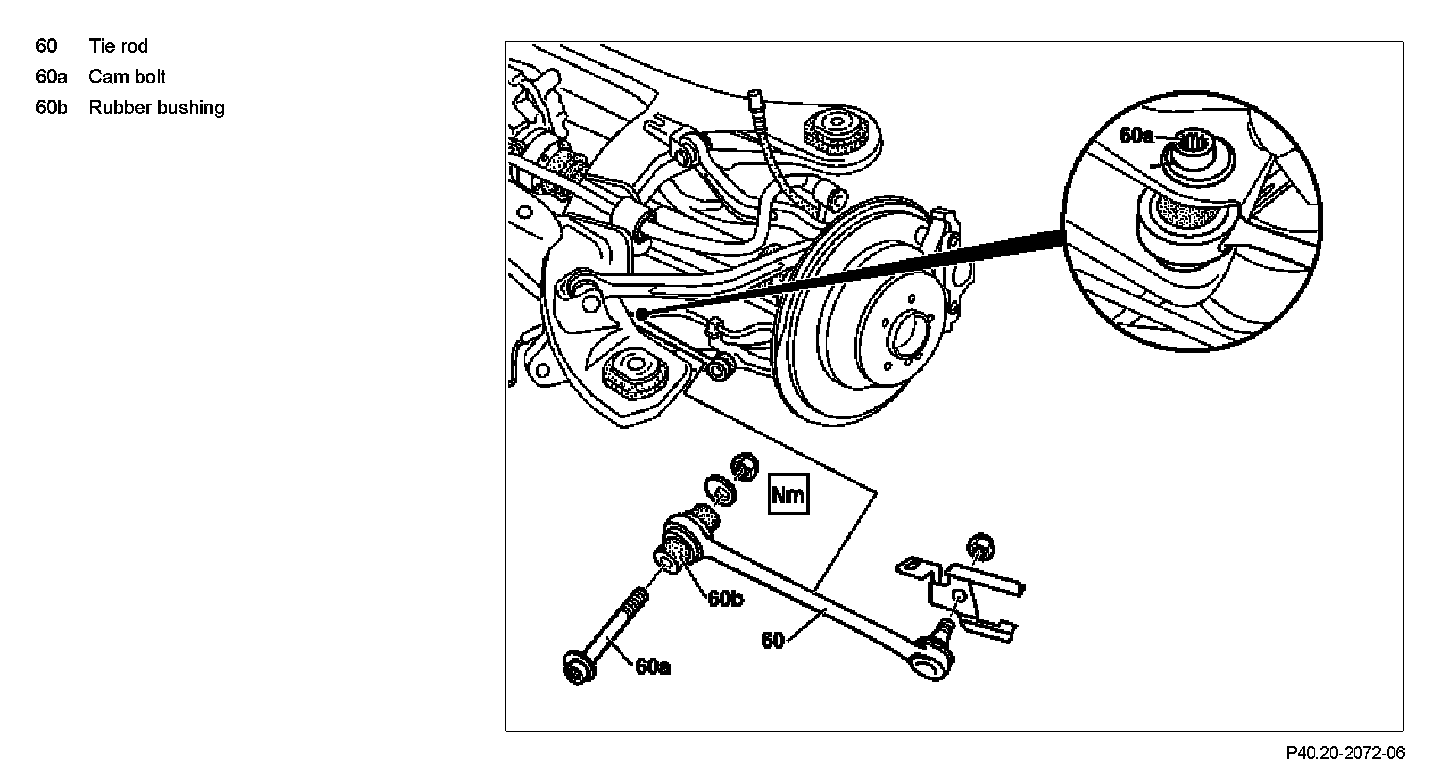 60 Tie rod
60a Cam bolt
60b Rubber bushing

60a

Nm

60b

60

60a

P40.20-2072-06